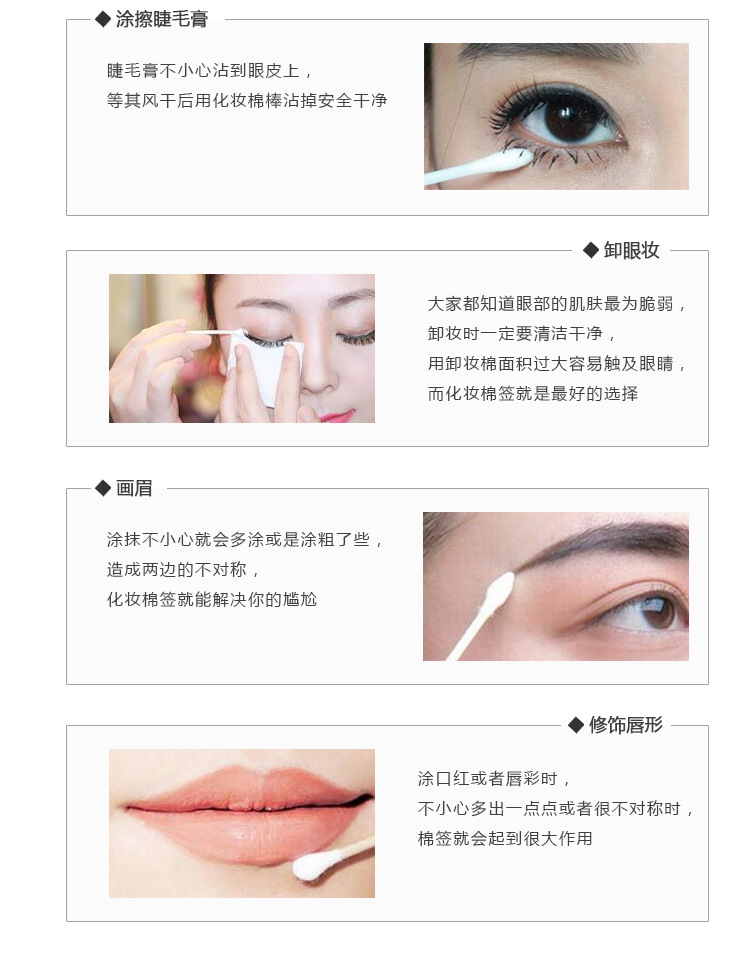 ◆ 涂擦睫毛膏

睫毛膏不小心沾到眼皮上，
等其风干后用化妆棉棒沾掉安全干净

◆ 卸眼妆

大家都知道眼部的肌肤最为脆弱，
卸妆时一定要清洁干净，
用卸妆棉面积过大容易触及眼睛，
而化妆棉签就是最好的选择

◆ 画眉

涂抹不小心就会多涂或是涂粗了些，
造成两边的不对称，
化妆棉签就能解决你的尴尬

◆ 修饰唇形

涂口红或者唇彩时，
不小心多出一点点或者很不对称时，
棉签就会起到很大作用