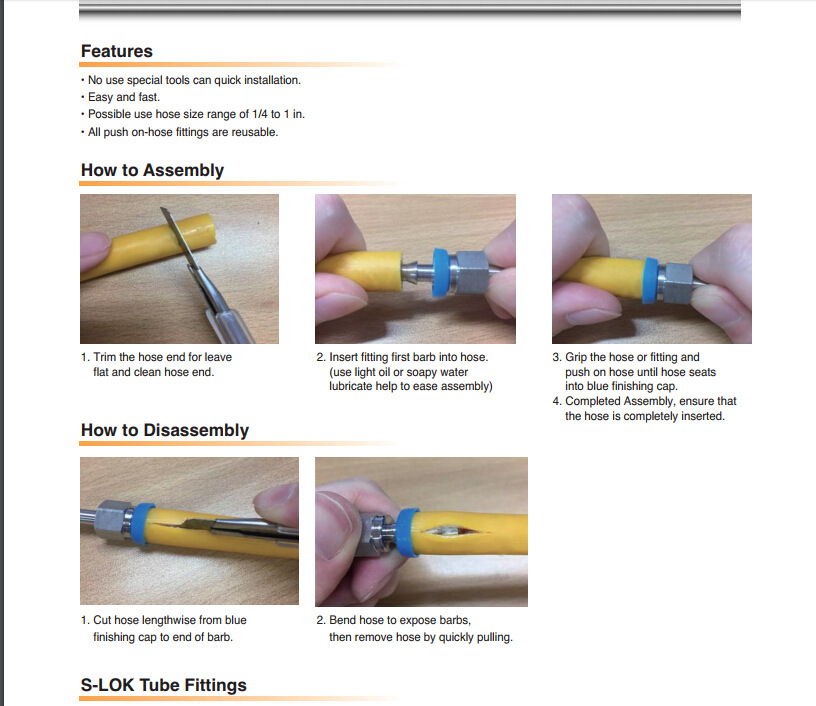 Features

• No use special tools can quick installation.
• Easy and fast.
• Possible use hose size range of 1/4 to 1 in.
• All push on-hose fittings are reusable.

How to Assembly

1. Trim the hose end for leave flat and clean hose end.

2. Insert fitting first barb into hose. (use light oil or soapy water lubricate help to ease assembly)

3. Grip the hose or fitting and push on hose until hose seats into blue finishing cap.
4. Completed Assembly, ensure that the hose is completely inserted.

How to Disassembly

1. Cut hose lengthwise from blue finishing cap to end of barb.

2. Bend hose to expose barbs, then remove hose by quickly pulling.

S-LOK Tube Fittings