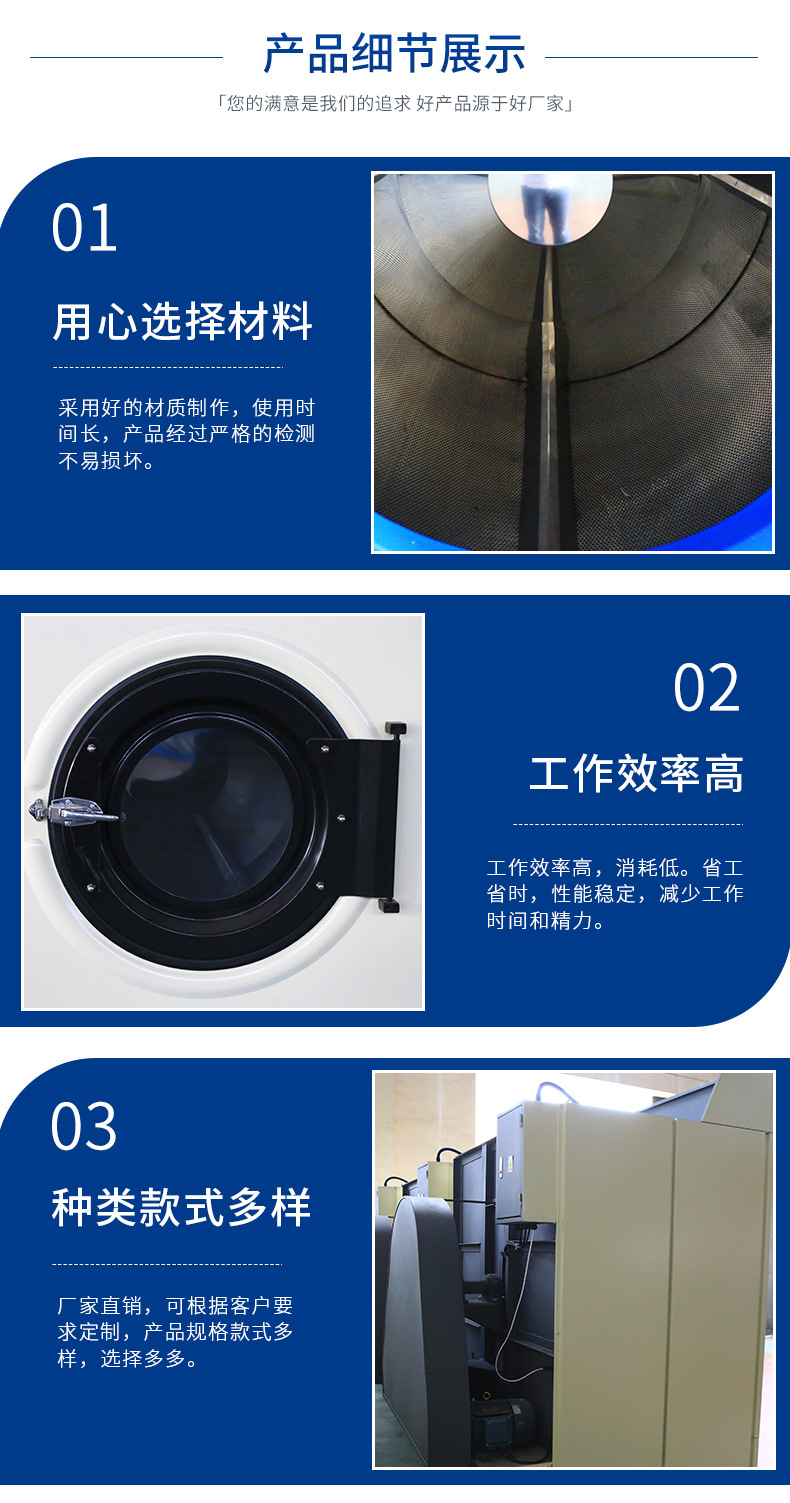 产品细节展示

「您的满意是我们的追求 好产品源于好厂家」

01

用心选择材料

采用好的材质制作，使用时间长，产品经过严格的检测不易损坏。

02

工作效率高

工作效率高，消耗低。省工省时，性能稳定，减少工作时间和精力。

03

种类款式多样

厂家直销，可根据客户要求定制，产品规格款式多样，选择多多。