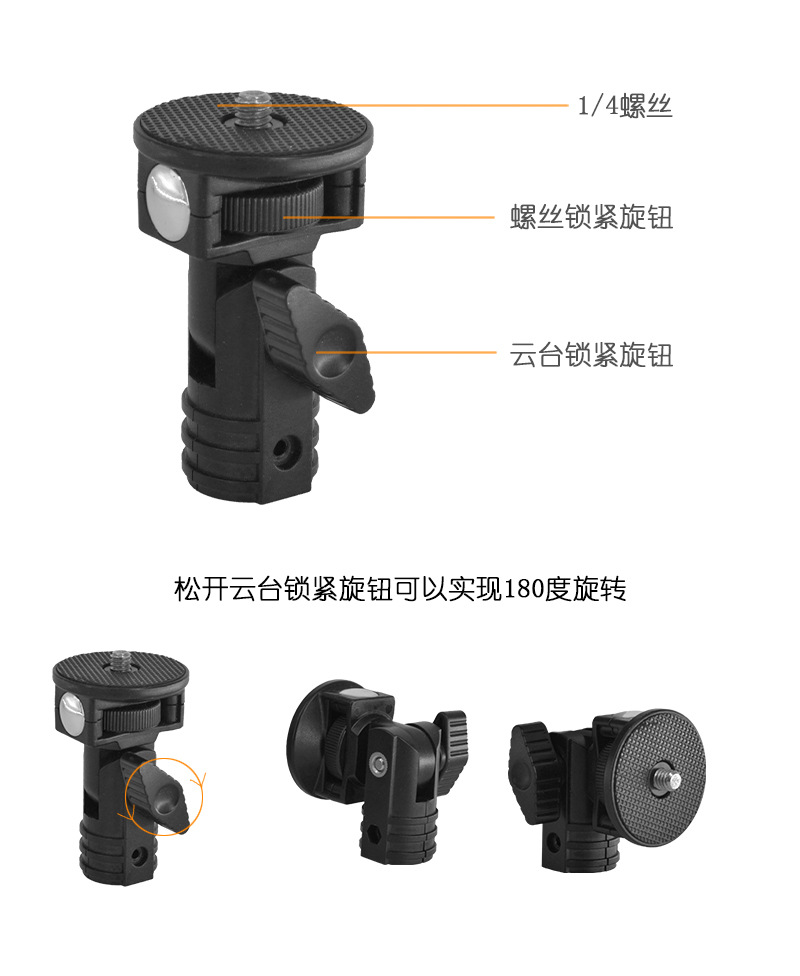 1/4螺丝

螺丝锁紧旋钮

云台锁紧旋钮

松开云台锁紧旋钮可以实现180度旋转