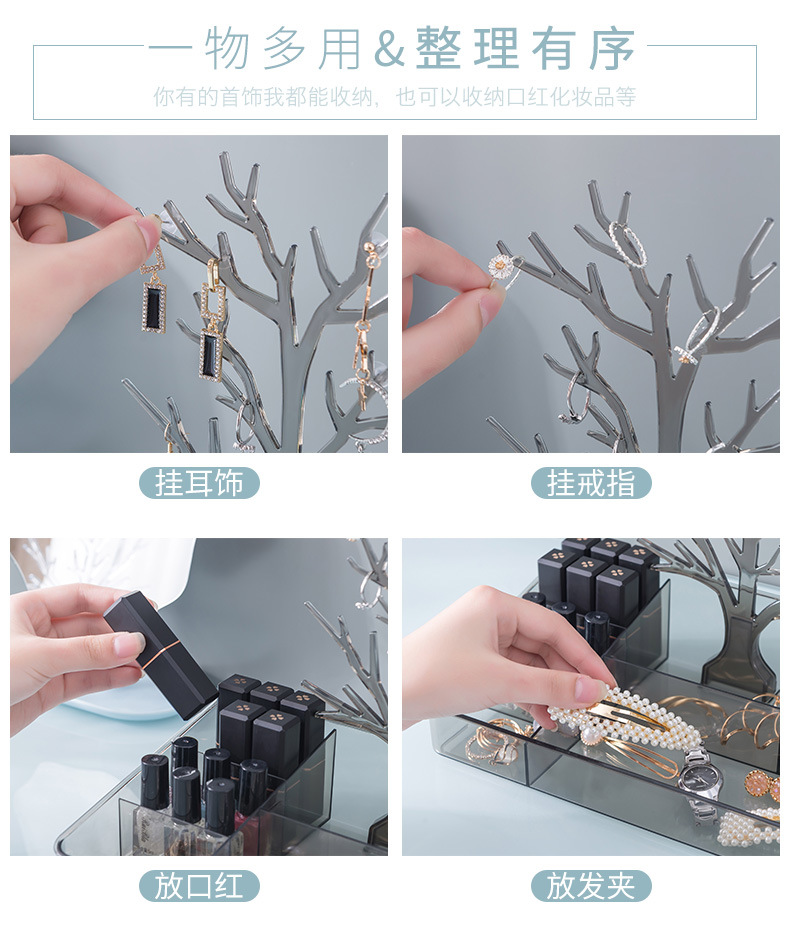 一物多用&整理有序

你有的首饰我都能收纳，也可以收纳口红化妆品等

挂耳饰

挂戒指

放口红

放发夹