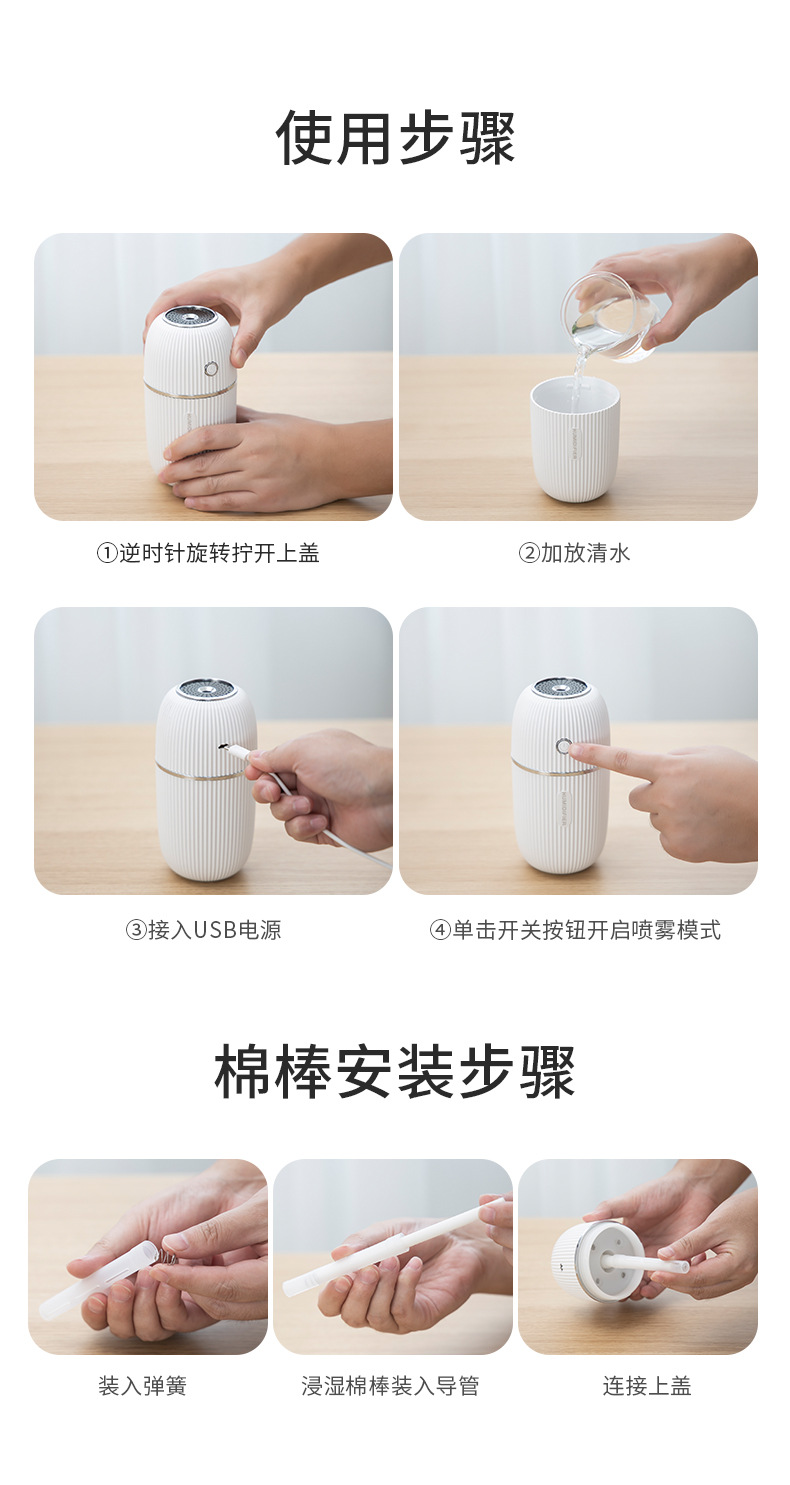 使用步骤

①逆时针旋转拧开上盖

②加放清水

③接入USB电源

④单击开关按钮开启喷雾模式

棉棒安装步骤

装入弹簧

浸湿棉棒装入导管

连接上盖