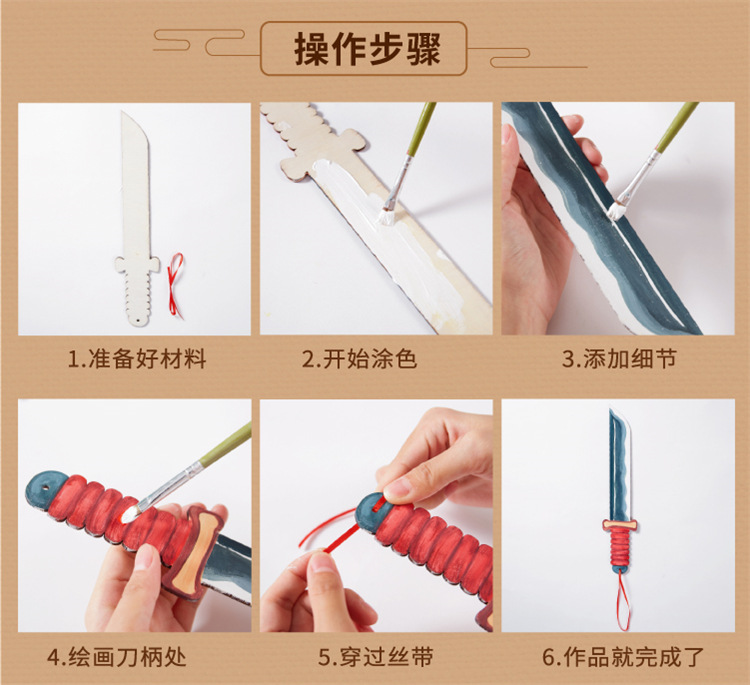 操作步骤

1.准备好材料

2.开始涂色

3.添加细节

4.绘画刀柄处

5.穿过丝带

6.作品就完成了