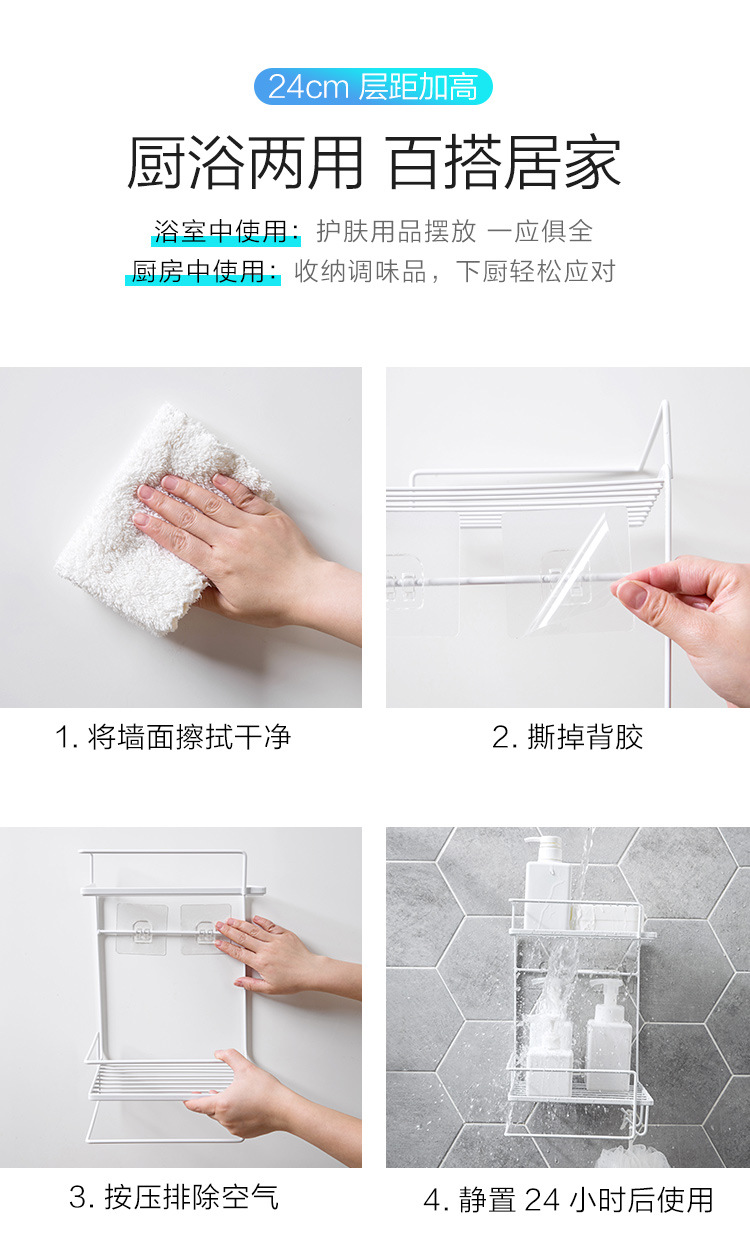 24cm 层距加高

厨浴两用 百搭居家

浴室中使用：护肤用品摆放 一应俱全
厨房中使用：收纳调味品，下厨轻松应对

1. 将墙面擦拭干净

2. 撕掉背胶

3. 按压排除空气

4. 静置 24 小时后使用