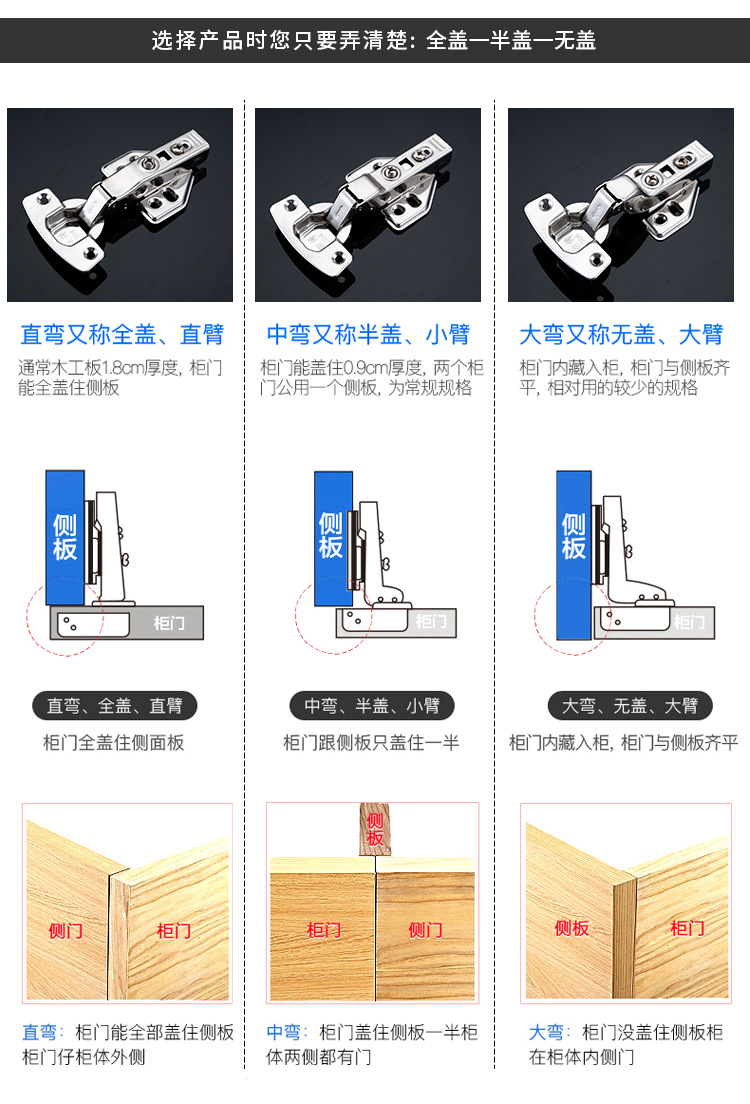 选择产品时您只要弄清楚：全盖—半盖—无盖

直弯又称全盖、直臂

通常木工板1.8cm厚度，柜门能全盖住侧板

侧板

柜门

直弯、全盖、直臂

柜门全盖住侧面板

侧门

柜门

直弯：柜门能全部盖住侧板柜门仔柜体外侧

中弯又称半盖、小臂

柜门能盖住0.9cm厚度，两个柜门公用一个侧板，为常规规格

侧板

柜门

中弯、半盖、小臂

柜门跟侧板只盖住一半

侧板

柜门

侧门

中弯：柜门盖住侧板一半柜体两侧都有门

大弯又称无盖、大臂

柜门内藏入柜，柜门与侧板齐平，相对用的较少的规格

侧板

柜门

大弯、无盖、大臂

柜门内藏入柜，柜门与侧板齐平

侧板

柜门

大弯：柜门没盖住侧板柜在柜体内侧门