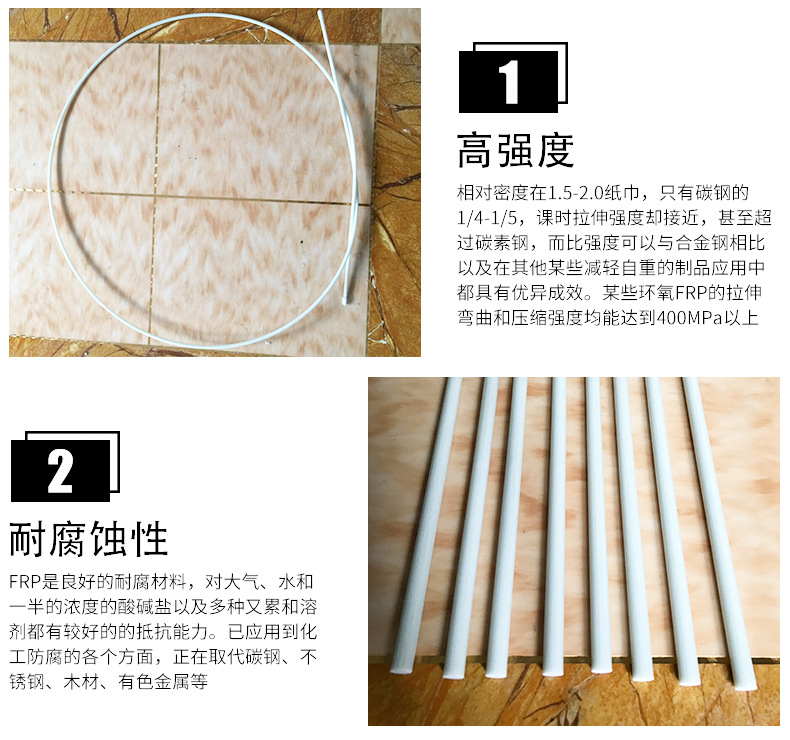 1

高强度

相对密度在1.5-2.0纸巾，只有碳钢的1/4-1/5，课时拉伸强度却接近，甚至超过碳素钢，而比强度可以与合金钢相比以及在其他某些减轻自重的制品应用中都具有优异成效。某些环氧FRP的拉伸弯曲和压缩强度均能达到400MPa以上

2

耐腐蚀性

FRP是良好的耐腐材料，对大气、水和一半的浓度的酸碱盐以及多种又累和溶剂都有较好的的抵抗能力。已应用到化工防腐的各个方面，正在取代碳钢、不锈钢、木材、有色金属等