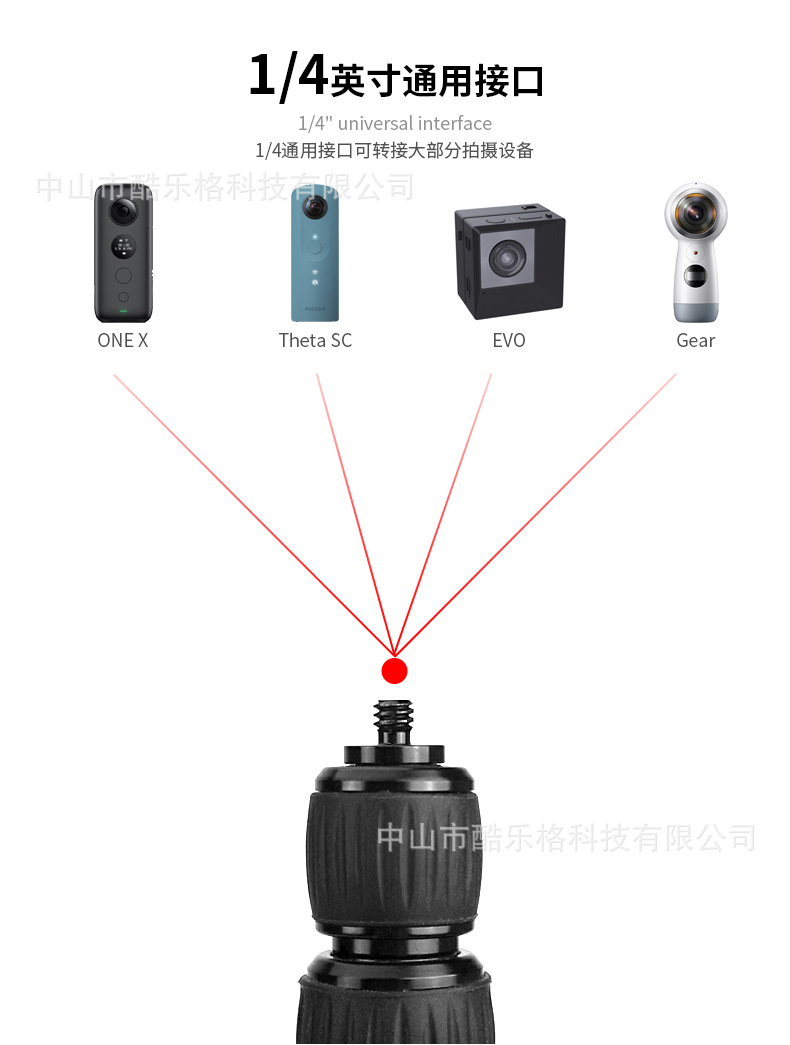 1/4英寸通用接口
1/4" universal interface
1/4通用接口可转接大部分拍摄设备

中山市酷乐格科技有限公司

RICOH

ONE X
Theta SC
EVO
Gear

中山市酷乐格科技有限公司