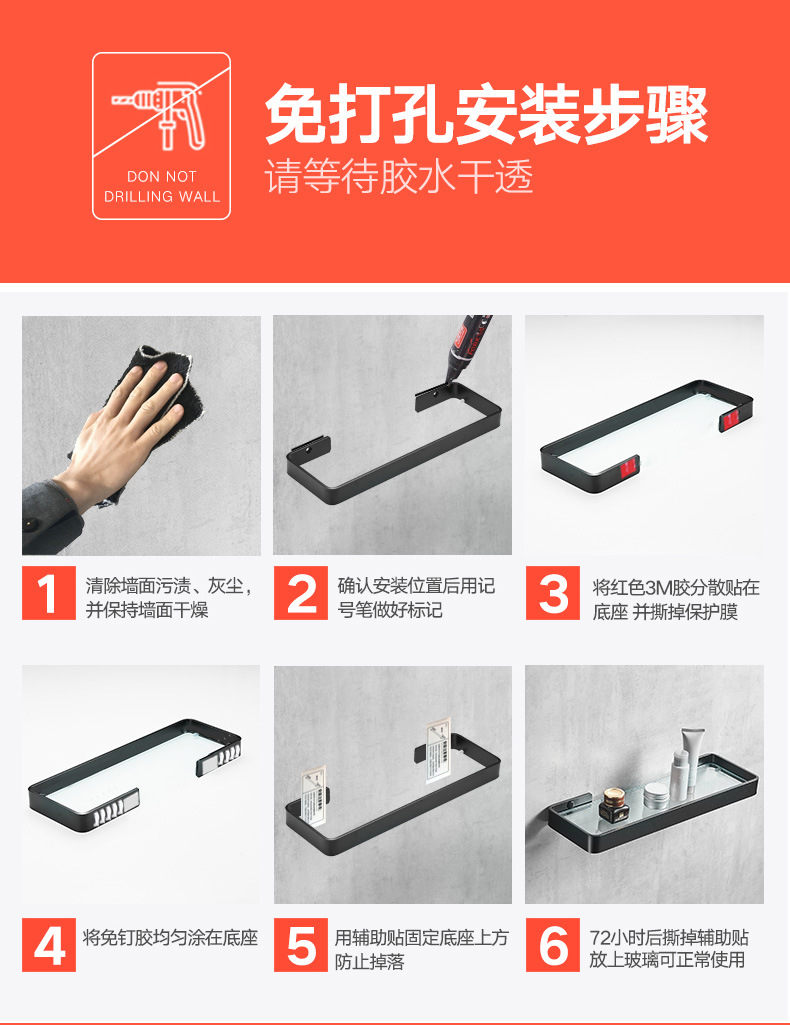 DON NOT DRILLING WALL

免打孔安装步骤

请等待胶水干透

1 清除墙面污渍、灰尘，并保持墙面干燥

2 确认安装位置后用记号笔做好标记

3 将红色3M胶分散贴在底座 并撕掉保护膜

4 将免钉胶均匀涂在底座

5 用辅助贴固定底座上方防止掉落

6 72小时后撕掉辅助贴放上玻璃可正常使用