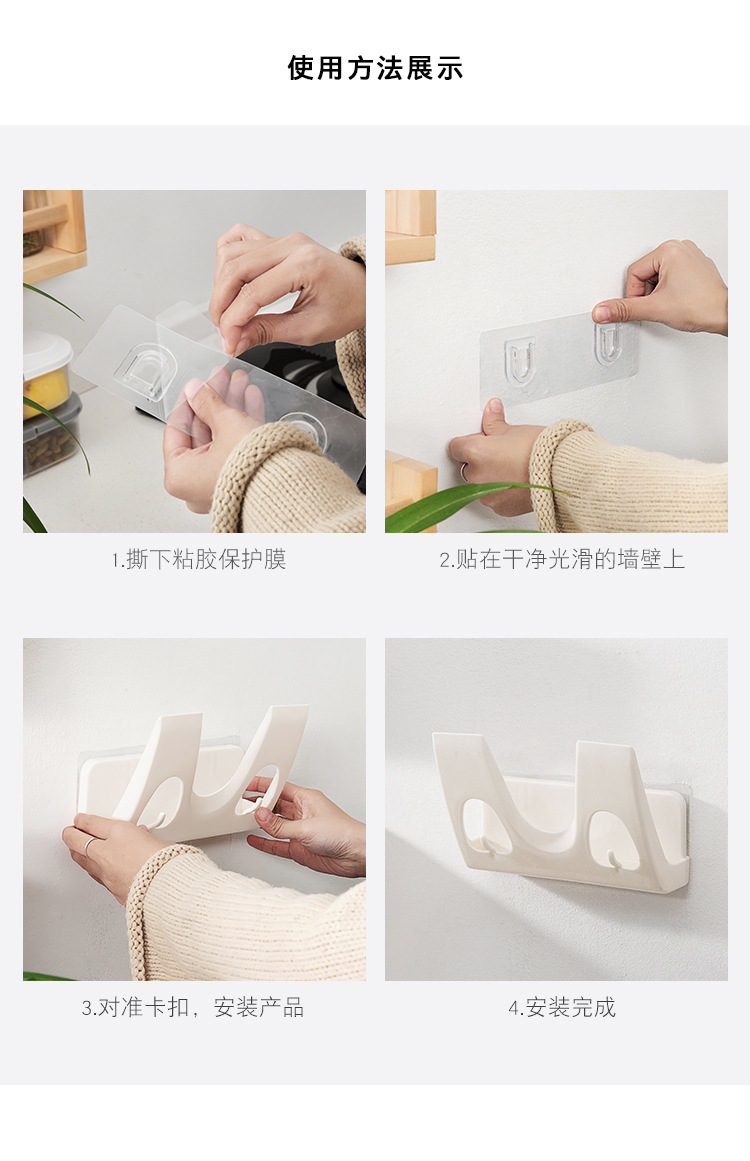 使用方法展示

1.撕下粘胶保护膜

2.贴在干净光滑的墙壁上

3.对准卡扣，安装产品

4.安装完成