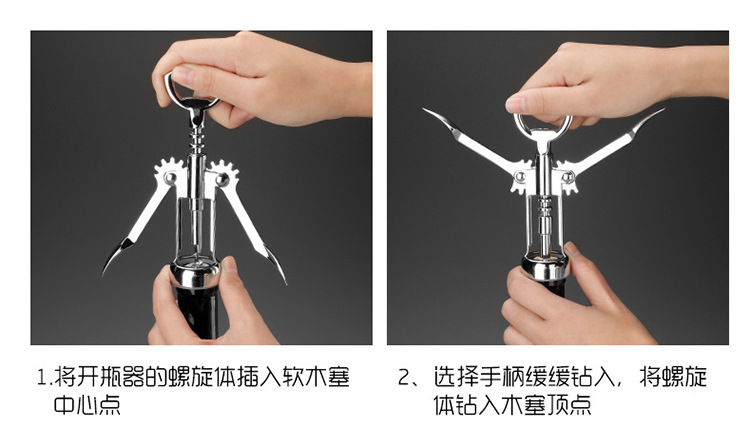 1.将开瓶器的螺旋体插入软木塞中心点

2、选择手柄缓缓钻入，将螺旋体钻入木塞顶点