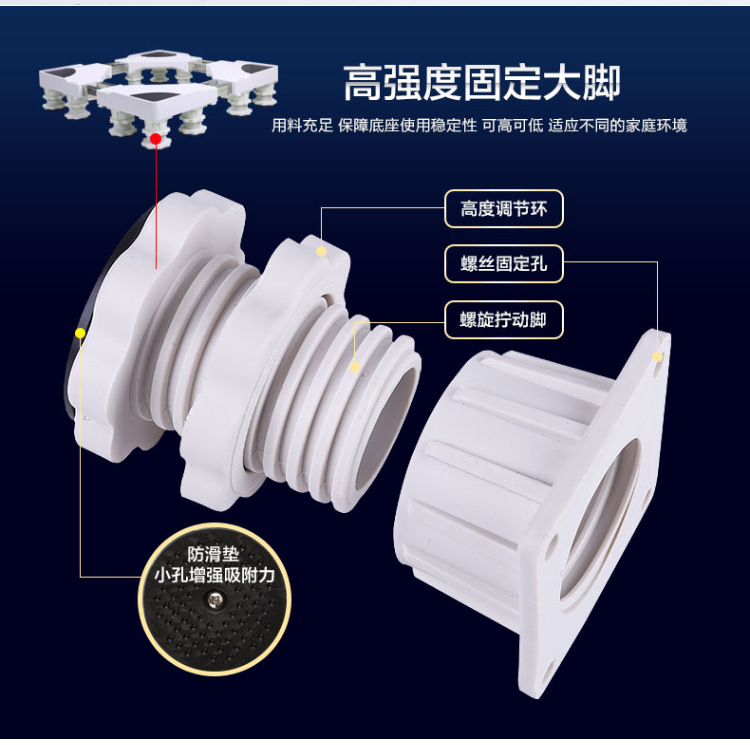 高强度固定大脚

用料充足 保障底座使用稳定性 可高可低 适应不同的家庭环境

高度调节环

螺丝固定孔

螺旋拧动脚

防滑垫
小孔增强吸附力