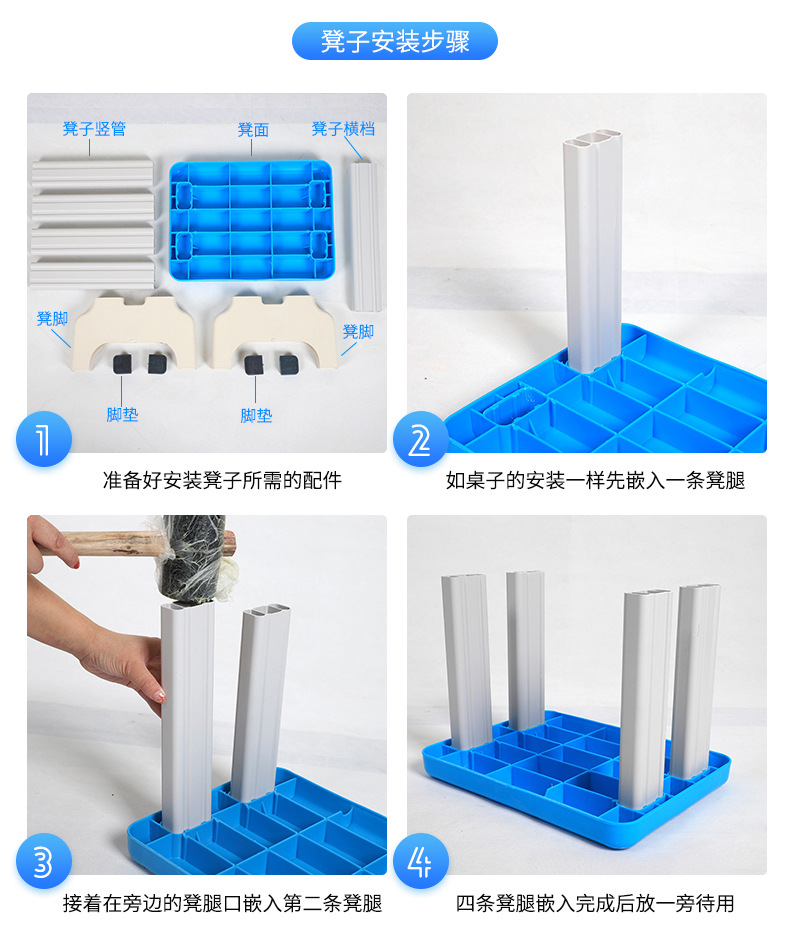 凳子安装步骤

凳子竖管
凳面
凳子横档
凳脚
凳脚
脚垫
脚垫
1
准备好安装凳子所需的配件

2
如桌子的安装一样先嵌入一条凳腿

3
接着在旁边的凳腿口嵌入第二条凳腿

4
四条凳腿嵌入完成后放一旁待用