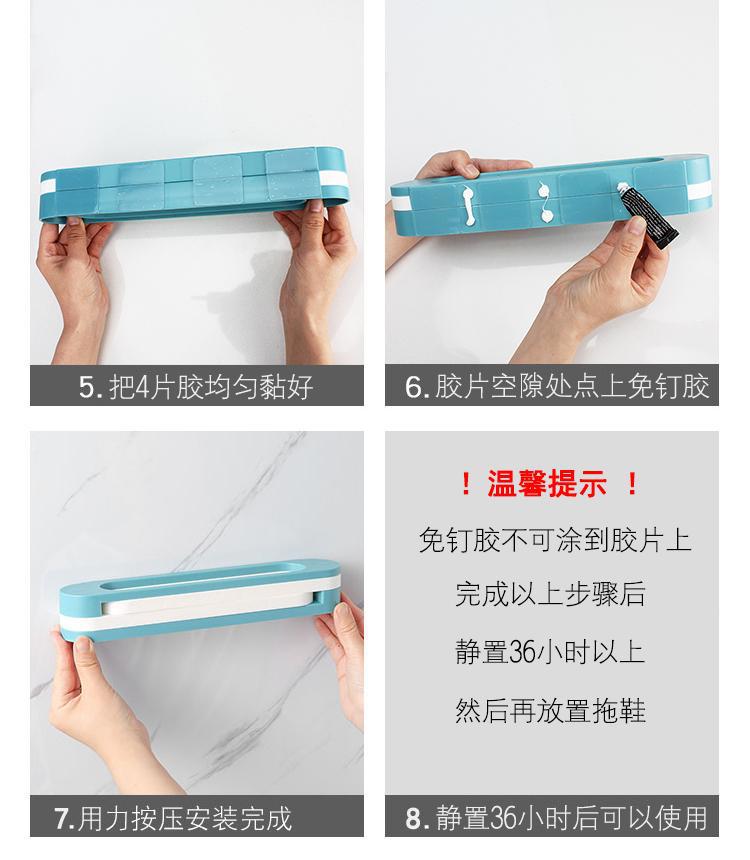 5. 把4片胶均匀黏好

6. 胶片空隙处点上免钉胶

7.用力按压安装完成

！温馨提示 ！

免钉胶不可涂到胶片上

完成以上步骤后

静置36小时以上

然后再放置拖鞋

8. 静置36小时后可以使用