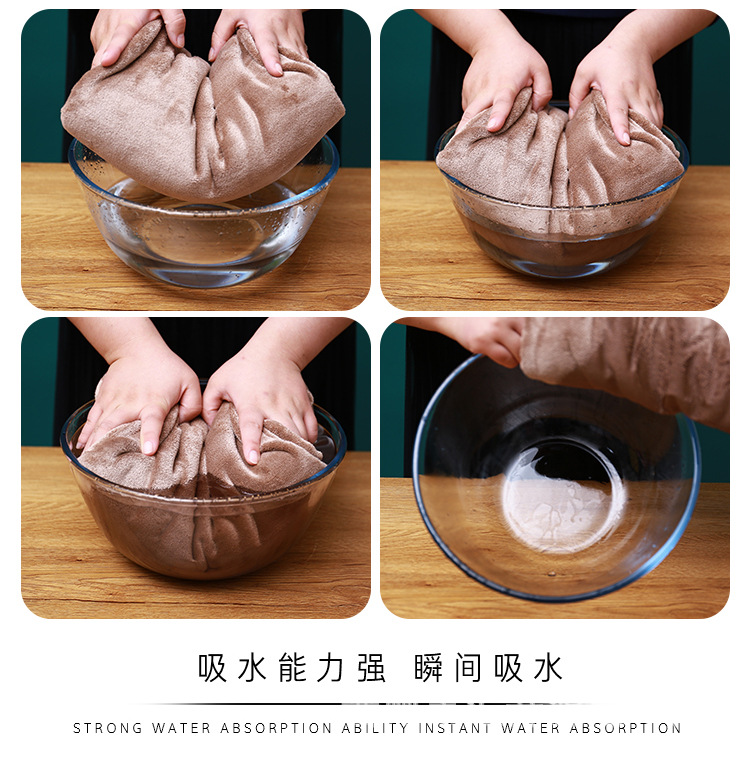 吸水能力强 瞬间吸水

STRONG WATER ABSORPTION ABILITY INSTANT WATER ABSORPTION