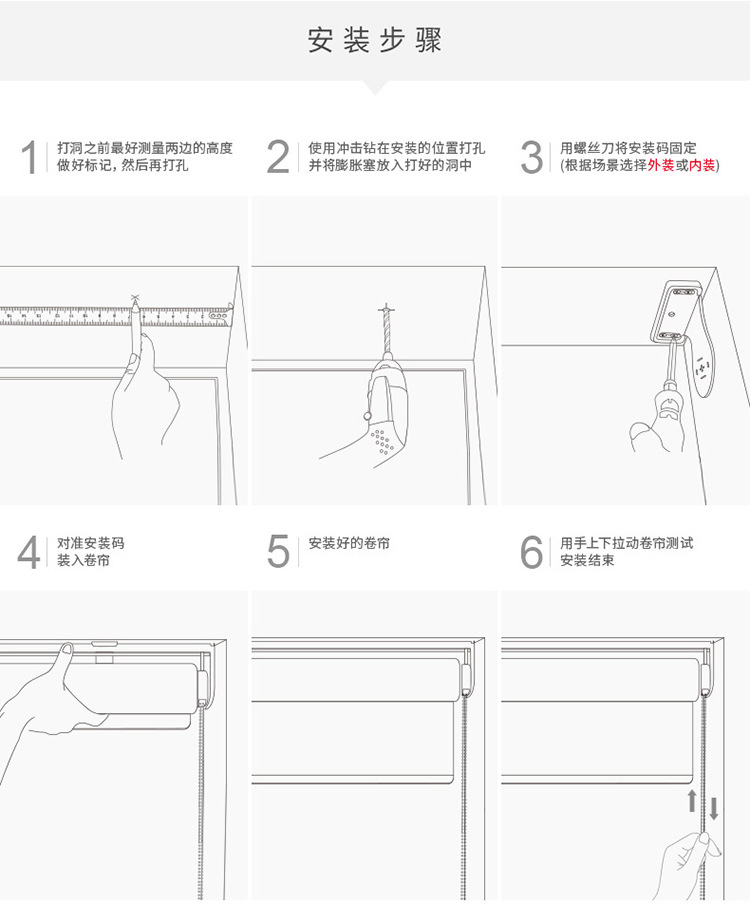 安装步骤

1 打洞之前最好测量两边的高度
做好标记，然后再打孔

2 使用冲击钻在安装的位置打孔
并将膨胀塞放入打好的洞中

3 用螺丝刀将安装码固定
(根据场景选择外装或内装)

4 对准安装码
装入卷帘

5 安装好的卷帘

6 用手上下拉动卷帘测试
安装结束