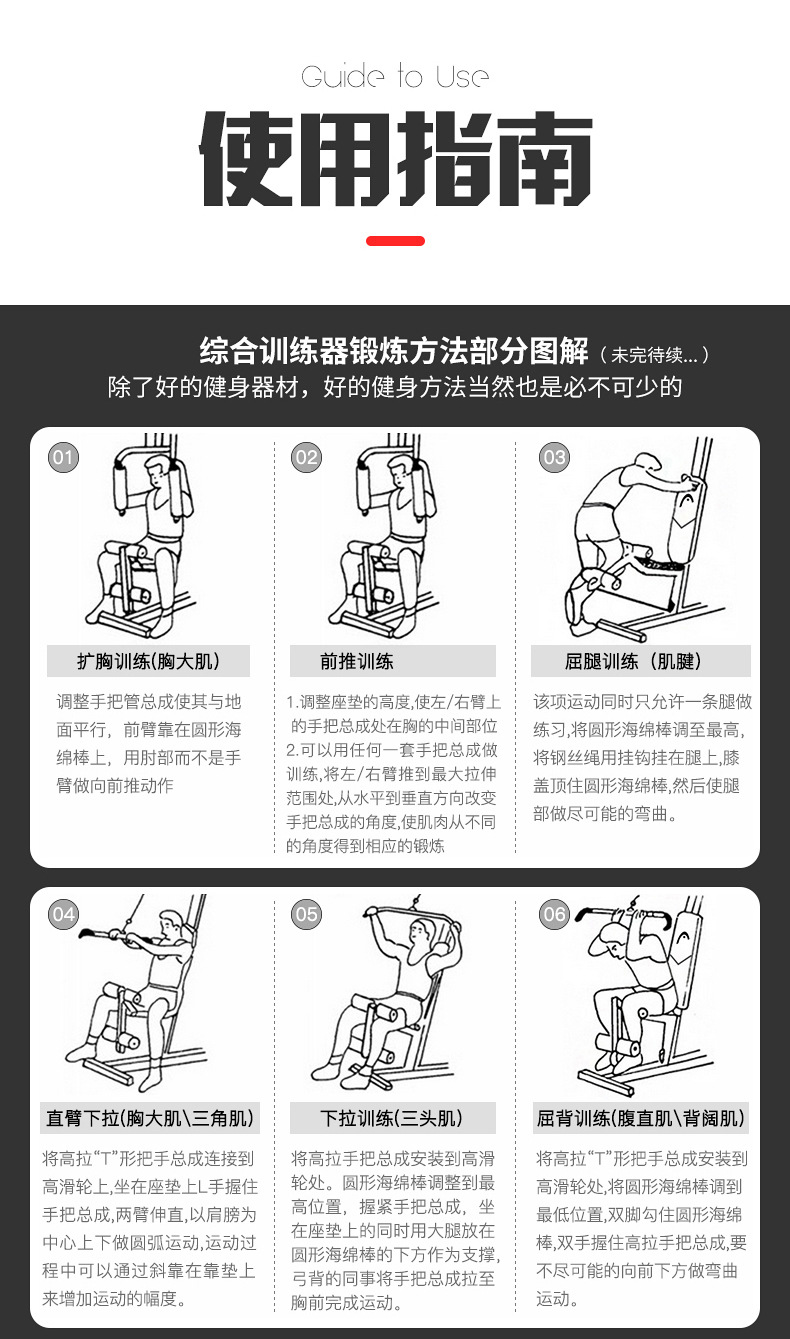 Guide to Use

使用指南

综合训练器锻炼方法部分图解（未完待续...）
除了好的健身器材，好的健身方法当然也是必不可少的

01

扩胸训练(胸大肌)

调整手把管总成使其与地面平行，前臂靠在圆形海绵棒上，用肘部而不是手臂做向前推动作

02

前推训练

1.调整座垫的高度,使左/右臂上的手把总成处在胸的中间部位
2.可以用任何一套手把总成做训练,将左/右臂推到最大拉伸范围处,从水平到垂直方向改变手把总成的角度,使肌肉从不同的角度得到相应的锻炼

03

屈腿训练（肌腱）

该项运动同时只允许一条腿做练习,将圆形海绵棒调至最高,将钢丝绳用挂钩挂在腿上,膝盖顶住圆形海绵棒,然后使腿部做尽可能的弯曲。

04

直臂下拉(胸大肌\三角肌)

将高拉“T”形把手总成连接到高滑轮上,坐在座垫上L手握住手把总成,两臂伸直,以肩膀为中心上下做圆弧运动,运动过程中可以通过斜靠在靠垫上来增加运动的幅度。

05

下拉训练(三头肌)

将高拉手把总成安装到高滑轮处。圆形海绵棒调整到最高位置，握紧手把总成，坐在座垫上的同时用大腿放在圆形海绵棒的下方作为支撑，弓背的同事将手把总成拉至胸前完成运动。

06

屈背训练(腹直肌\背阔肌)

将高拉“T”形把手总成安装到高滑轮处,将圆形海绵棒调到最低位置,双脚勾住圆形海绵棒,双手握住高拉手把总成,要不尽可能的向前下方做弯曲运动。