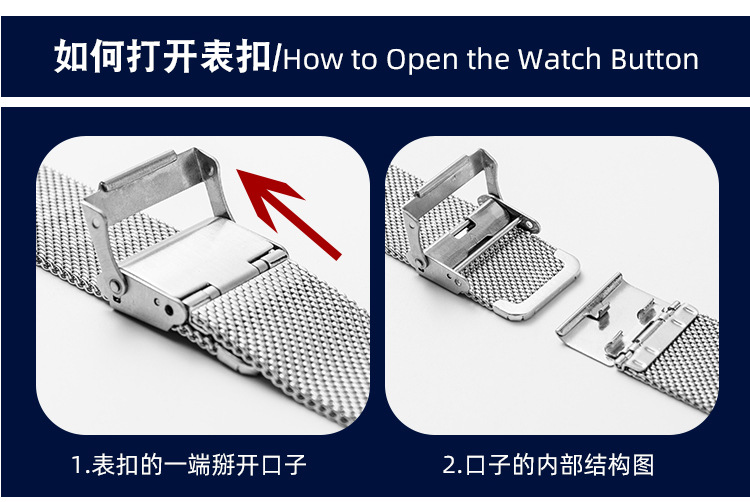 如何打开表扣/How to Open the Watch Button

1.表扣的一端掰开口子

2.口子的内部结构图