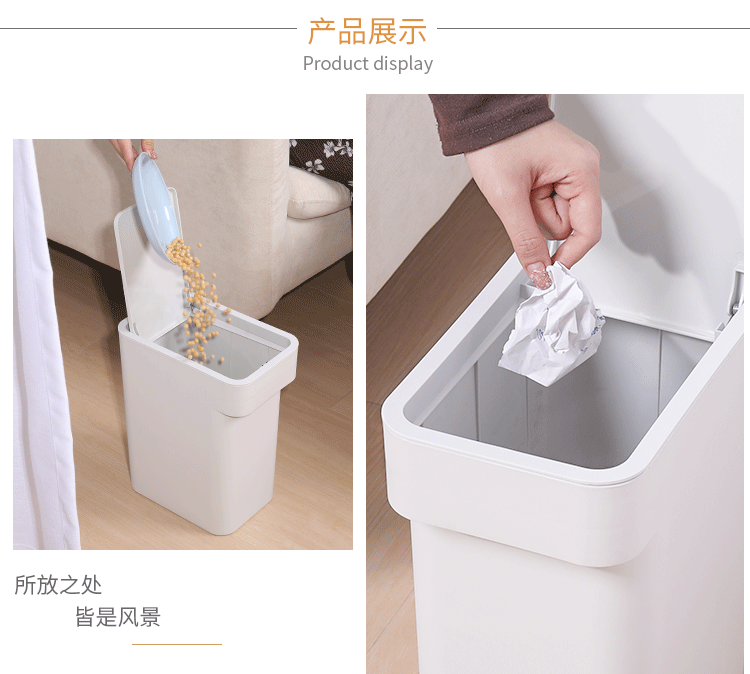 产品展示
Product display

所放之处
皆是风景