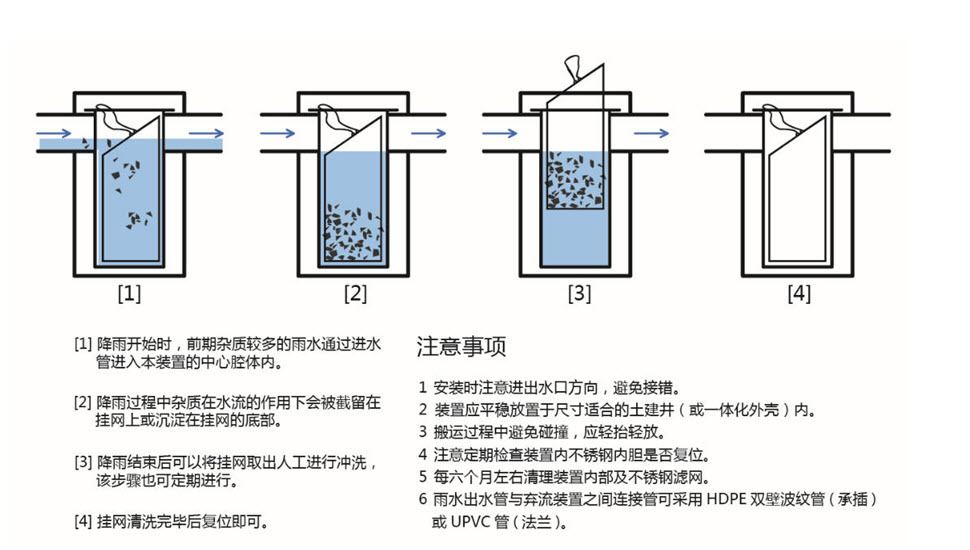 [1]

[2]

[3]

[4]

[1] 降雨开始时，前期杂质较多的雨水通过进水管进入本装置的中心腔体内。

[2] 降雨过程中杂质在水流的作用下会被截留在挂网上或沉淀在挂网的底部。

[3] 降雨结束后可以将挂网取出人工进行冲洗，该步骤也可定期进行。

[4] 挂网清洗完毕后复位即可。

注意事项

1 安装时注意进出水口方向，避免接错。
2 装置应平稳放置于尺寸适合的土建井（或一体化外壳）内。
3 搬运过程中避免碰撞，应轻抬轻放。
4 注意定期检查装置内不锈钢内胆是否复位。
5 每六个月左右清理装置内部及不锈钢滤网。
6 雨水出水管与弃流装置之间连接管可采用 HDPE 双壁波纹管（承插）或 UPVC 管（法兰）。