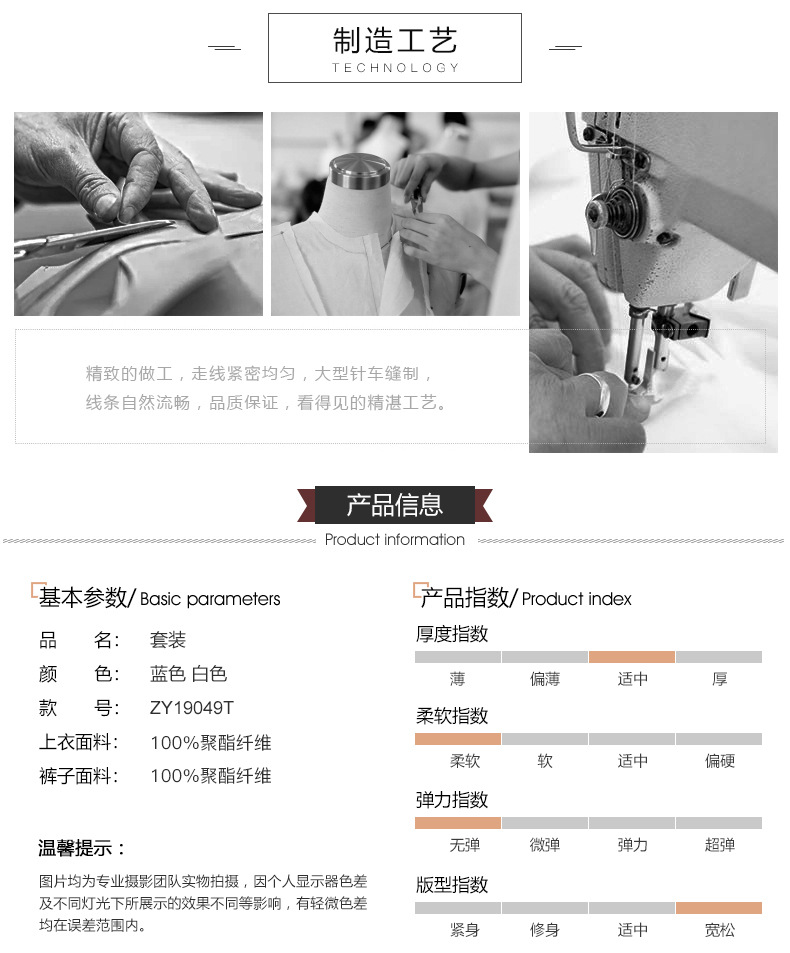 制造工艺
TECHNOLOGY

精致的做工，走线紧密均匀，大型针车缝制，
线条自然流畅，品质保证，看得见的精湛工艺。

产品信息
Product information

基本参数/ Basic parameters

品　　名：　套装
颜　　色：　蓝色 白色
款　　号：　ZY19049T
上衣面料：　100%聚酯纤维
裤子面料：　100%聚酯纤维

温馨提示：

图片均为专业摄影团队实物拍摄，因个人显示器色差及不同灯光下所展示的效果不同等影响，有轻微色差均在误差范围内。

产品指数/ Product index

厚度指数
薄　偏薄　适中　厚

柔软指数
柔软　软　适中　偏硬

弹力指数
无弹　微弹　弹力　超弹

版型指数
紧身　修身　适中　宽松