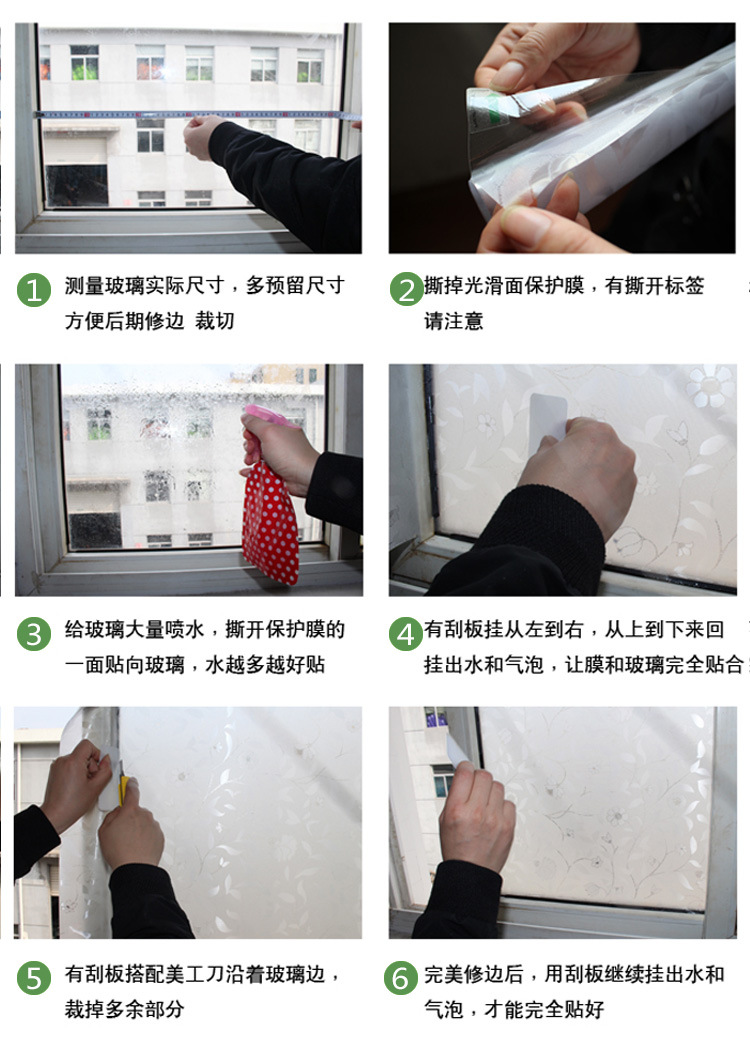 1 测量玻璃实际尺寸，多预留尺寸方便后期修边 裁切

2 撕掉光滑面保护膜，有撕开标签请注意

3 给玻璃大量喷水，撕开保护膜的一面贴向玻璃，水越多越好贴

4 有刮板挂从左到右，从上到下来回挂出水和气泡，让膜和玻璃完全贴合

5 有刮板搭配美工刀沿着玻璃边，裁掉多余部分

6 完美修边后，用刮板继续挂出水和气泡，才能完全贴好