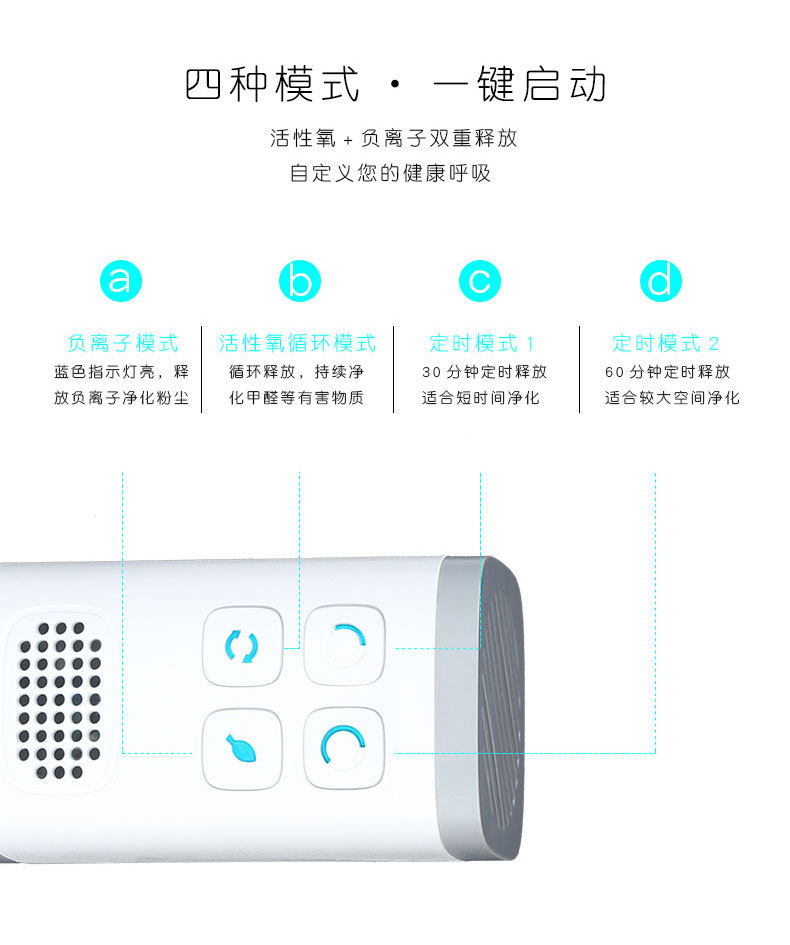 四种模式 · 一键启动

活性氧 + 负离子双重释放
自定义您的健康呼吸

a
负离子模式
蓝色指示灯亮，释放负离子净化粉尘

b
活性氧循环模式
循环释放，持续净化甲醛等有害物质

c
定时模式 1
30 分钟定时释放
适合短时间净化

d
定时模式 2
60 分钟定时释放
适合较大空间净化