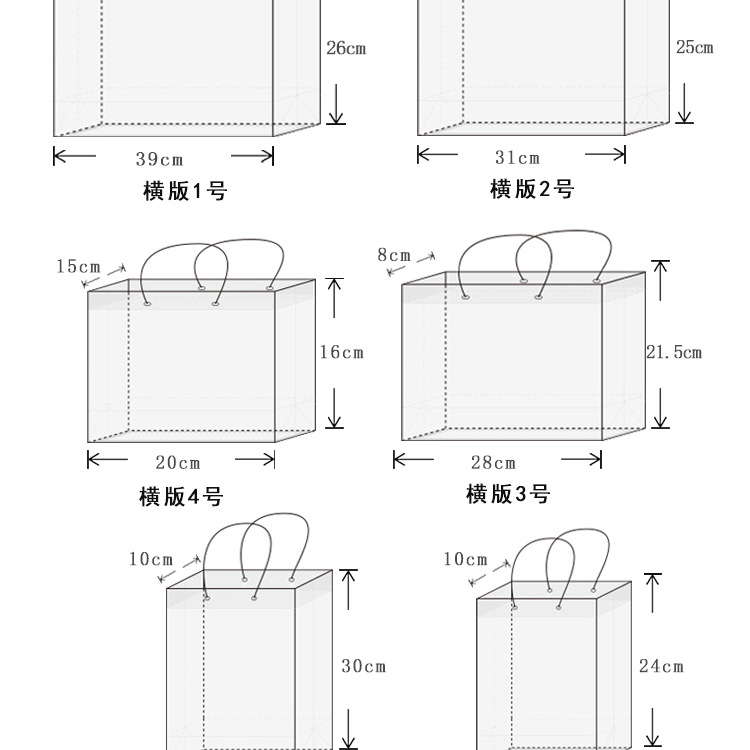 26cm

39cm

横版1号

25cm

31cm

横版2号

15cm

16cm

20cm

横版4号

8cm

21.5cm

28cm

横版3号

10cm

30cm

10cm

24cm