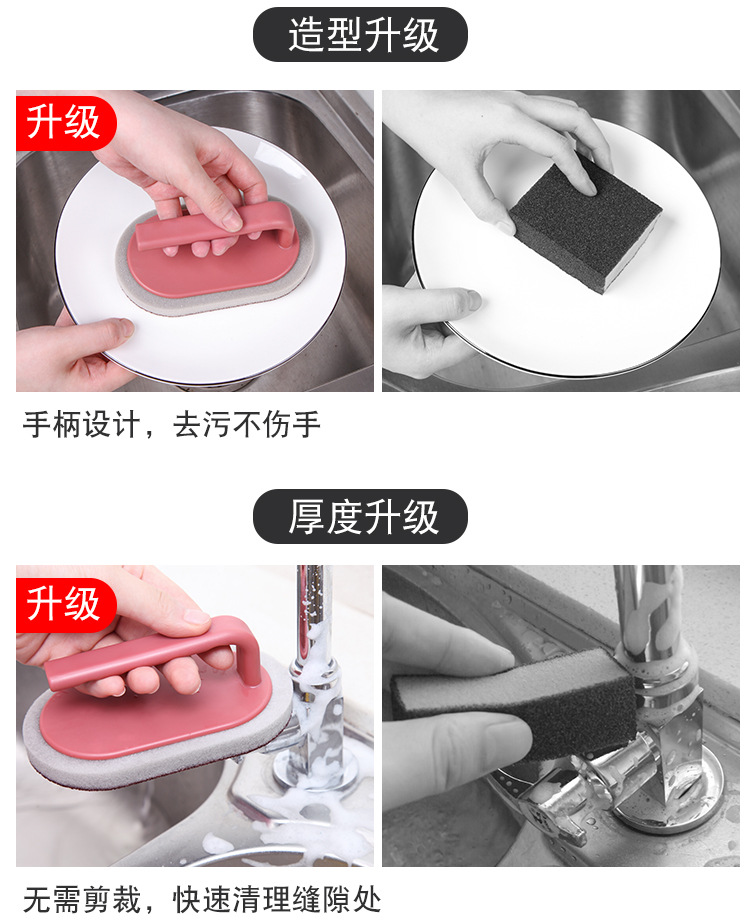 造型升级

升级

手柄设计，去污不伤手

厚度升级

升级

无需剪裁，快速清理缝隙处