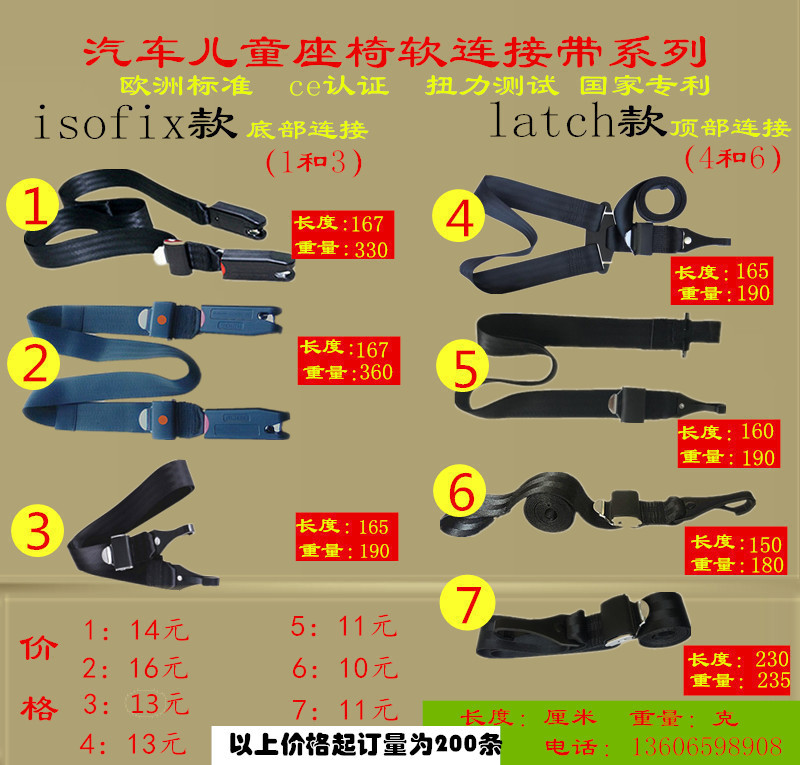 汽车儿童座椅软连接带系列

欧洲标准 ce认证 扭力测试 国家专利

isofix款 底部连接 (1和3)

latch款 顶部连接 (4和6)

1
长度:167
重量:330

2
长度:167
重量:360

3
长度:165
重量:190

4
长度:165
重量:190

5
长度:160
重量:190

6
长度:150
重量:180

7
长度:230
重量:235

价格
1: 14元
2: 16元
3: 13元
4: 13元
5: 11元
6: 10元
7: 11元

以上价格起订量为200条

长度: 厘米 重量: 克
电话: 13606598908