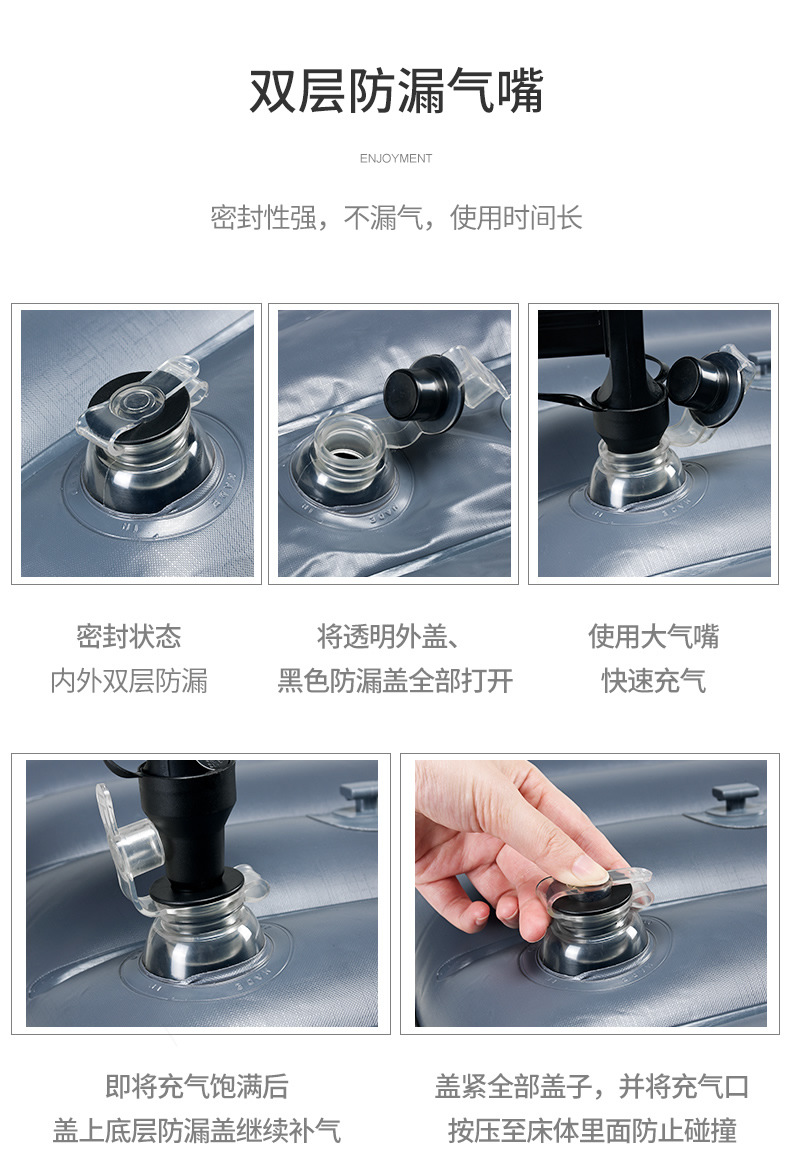 双层防漏气嘴

ENJOYMENT

密封性强，不漏气，使用时间长

密封状态
内外双层防漏

将透明外盖、
黑色防漏盖全部打开

使用大气嘴
快速充气

即将充气饱满后
盖上底层防漏盖继续补气

盖紧全部盖子，并将充气口
按压至床体里面防止碰撞