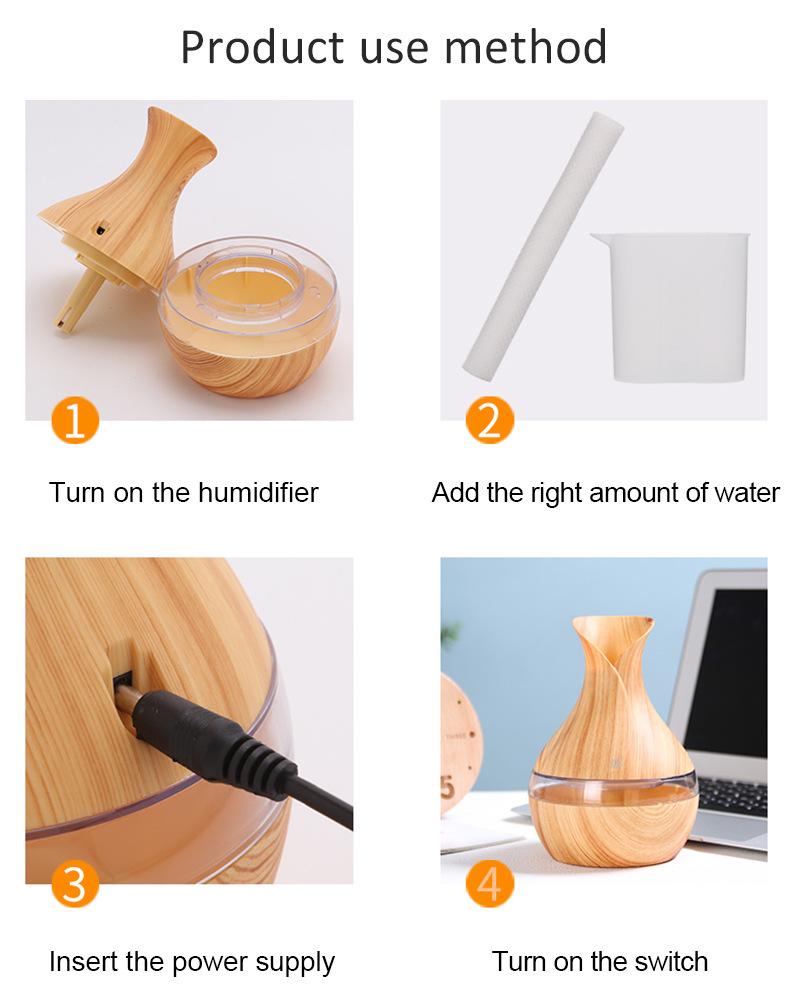 Product use method

1

Turn on the humidifier

2

Add the right amount of water

3

Insert the power supply

4

Turn on the switch