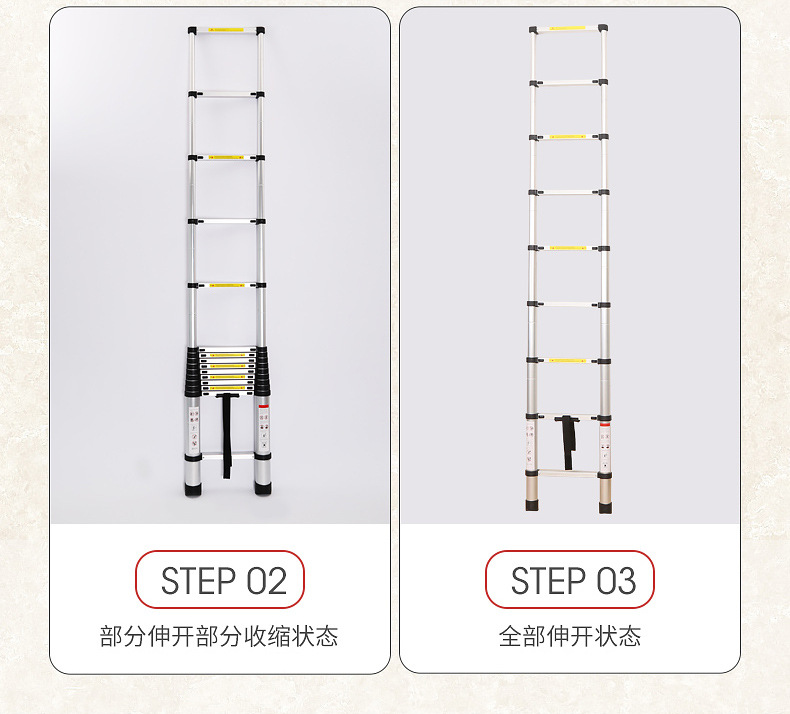 STEP 02

部分伸开部分收缩状态

STEP 03

全部伸开状态