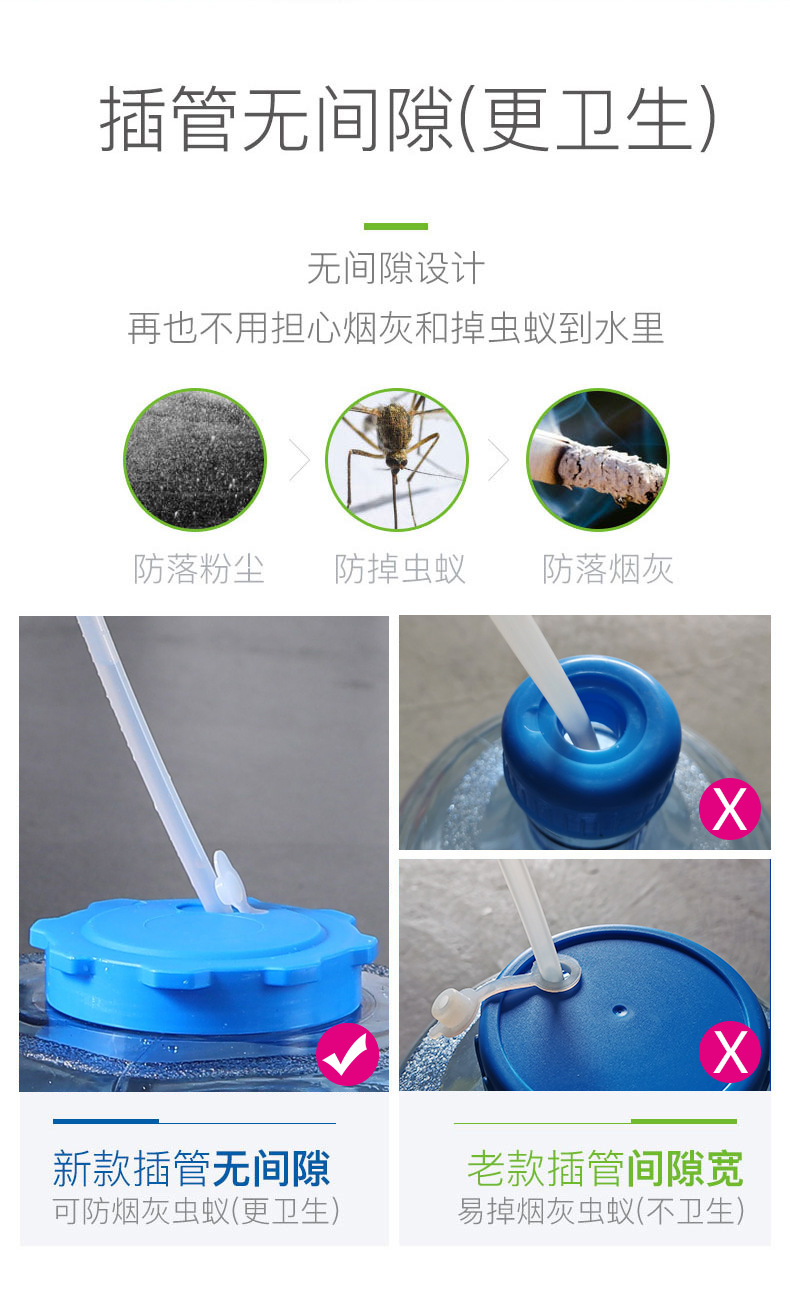 插管无间隙(更卫生)

无间隙设计
再也不用担心烟灰和掉虫蚁到水里

防落粉尘
防掉虫蚁
防落烟灰

X

X

新款插管无间隙
可防烟灰虫蚁(更卫生)

老款插管间隙宽
易掉烟灰虫蚁(不卫生)