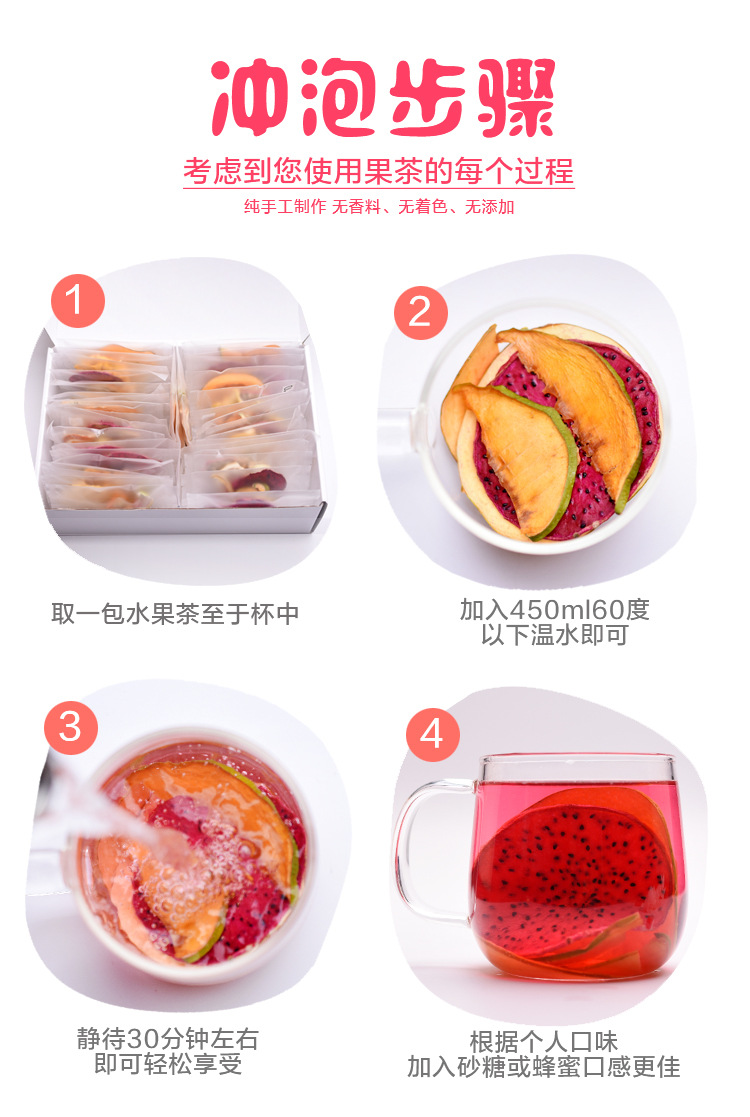 冲泡步骤

考虑到您使用果茶的每个过程

纯手工制作 无香料、无着色、无添加

1

取一包水果茶至于杯中

2

加入450ml60度以下温水即可

3

静待30分钟左右即可轻松享受

4

根据个人口味加入砂糖或蜂蜜口感更佳