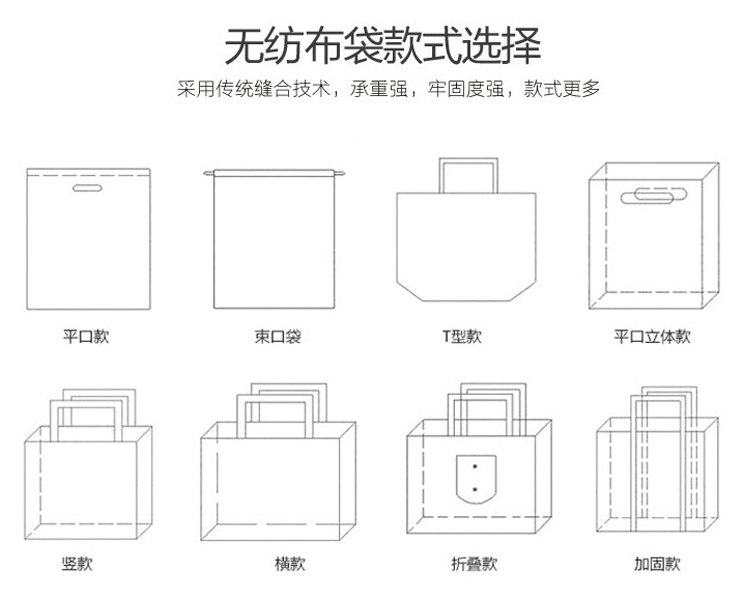 无纺布袋款式选择

采用传统缝合技术，承重强，牢固度强，款式更多

平口款

束口袋

T型款

平口立体款

竖款

横款

折叠款

加固款