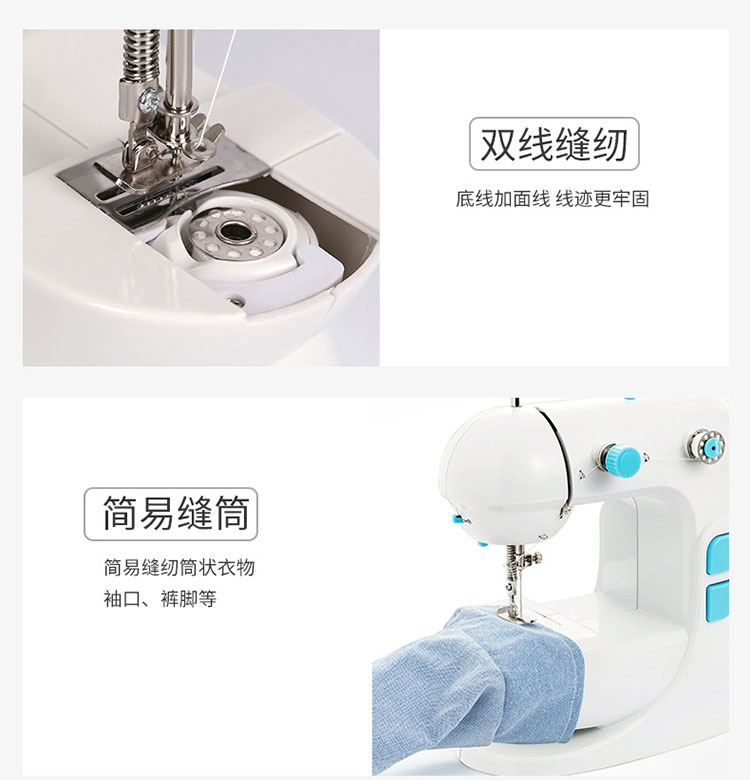 双线缝纫

底线加面线 线迹更牢固

简易缝筒

简易缝纫筒状衣物
袖口、裤脚等