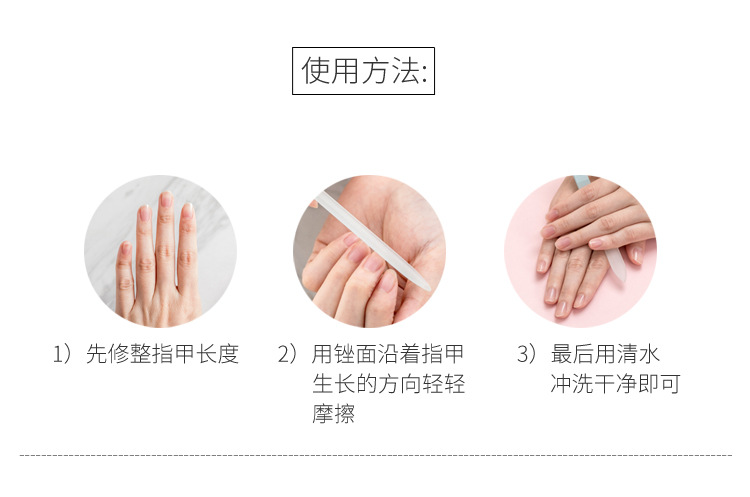 使用方法:

1）先修整指甲长度

2）用锉面沿着指甲生长的方向轻轻摩擦

3）最后用清水冲洗干净即可