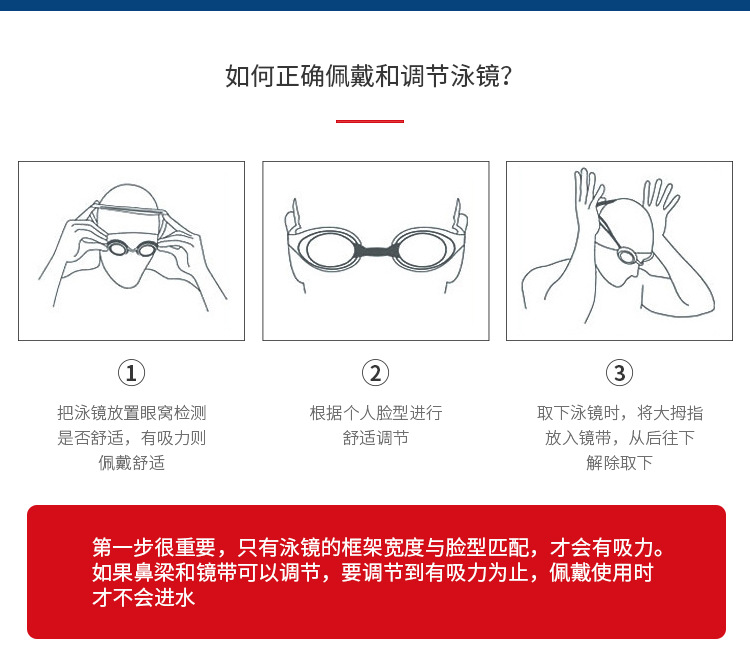 如何正确佩戴和调节泳镜?

①
把泳镜放置眼窝检测是否舒适，有吸力则佩戴舒适

②
根据个人脸型进行舒适调节

③
取下泳镜时，将大拇指放入镜带，从后往下解除取下

第一步很重要，只有泳镜的框架宽度与脸型匹配，才会有吸力。如果鼻梁和镜带可以调节，要调节到有吸力为止，佩戴使用时才不会进水