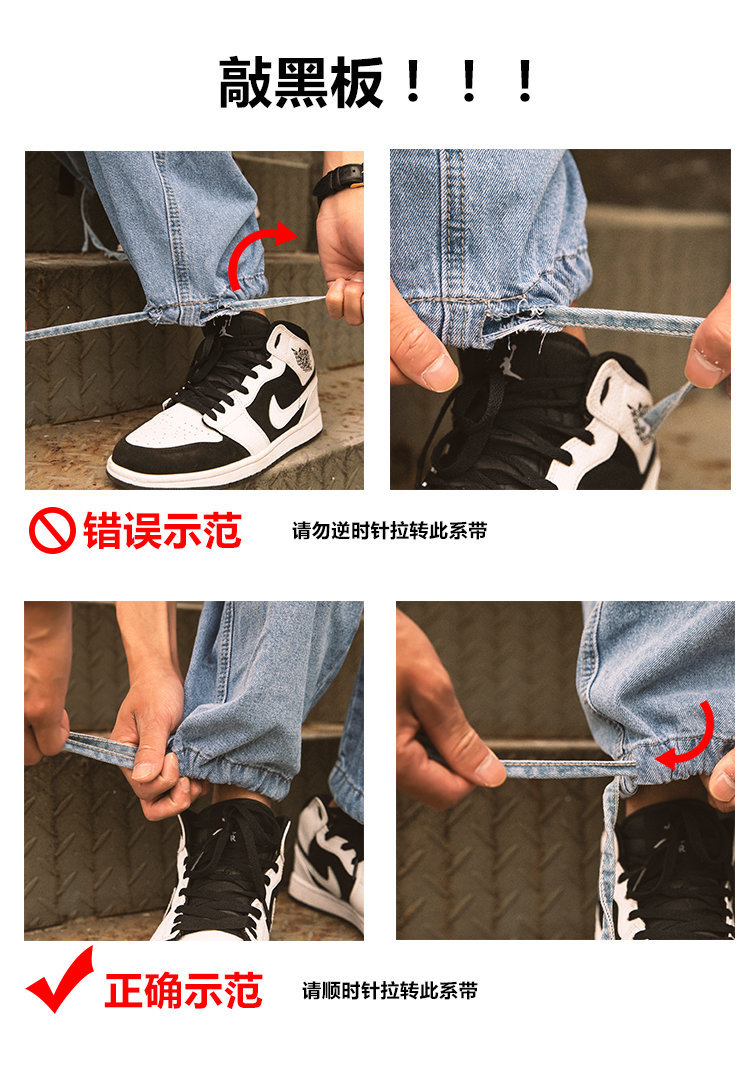 敲黑板！！！

错误示范

请勿逆时针拉转此系带

正确示范

请顺时针拉转此系带