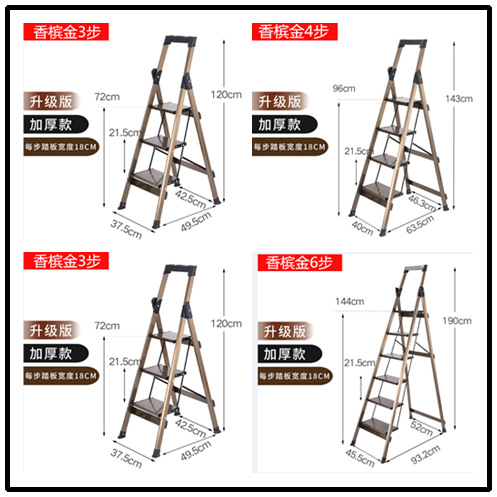 香槟金3步

升级版
加厚款
每步踏板宽度18CM

72cm
120cm
21.5cm
42.5cm
37.5cm
49.5cm

香槟金4步

升级版
加厚款
每步踏板宽度18CM

96cm
143cm
21.5cm
46.3cm
40cm
63.5cm

香槟金3步

升级版
加厚款
每步踏板宽度18CM

72cm
120cm
21.5cm
42.5cm
37.5cm
49.5cm

香槟金6步

升级版
加厚款
每步踏板宽度18CM

144cm
190cm
21.5cm
52cm
45.5cm
93.2cm