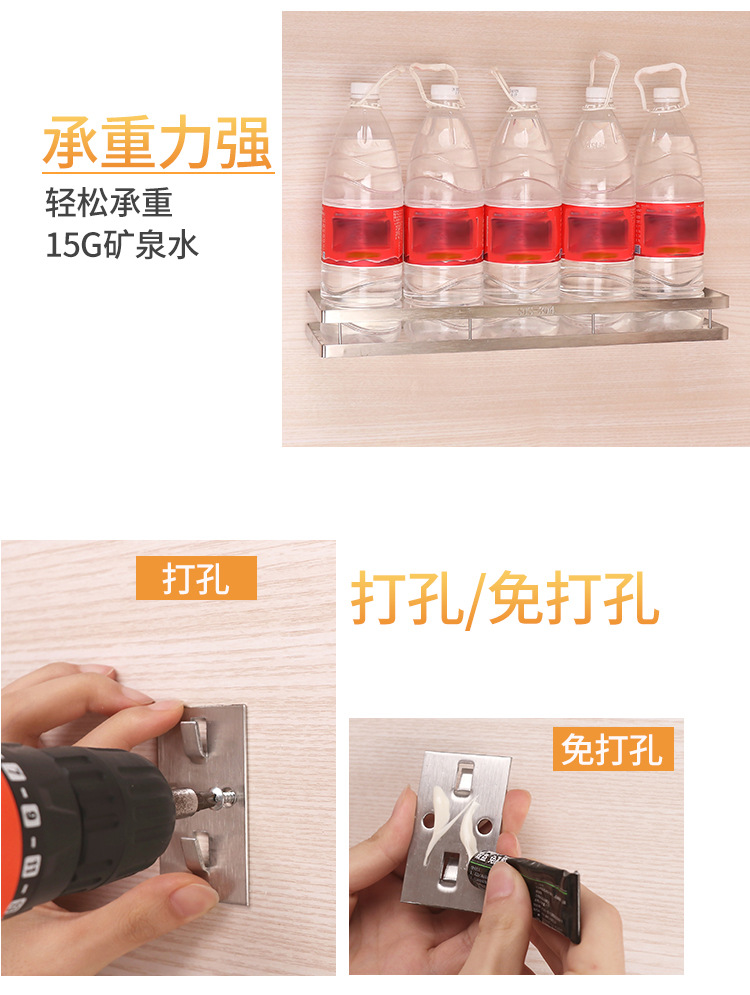 承重力强
轻松承重
15G矿泉水

打孔

打孔/免打孔

免打孔