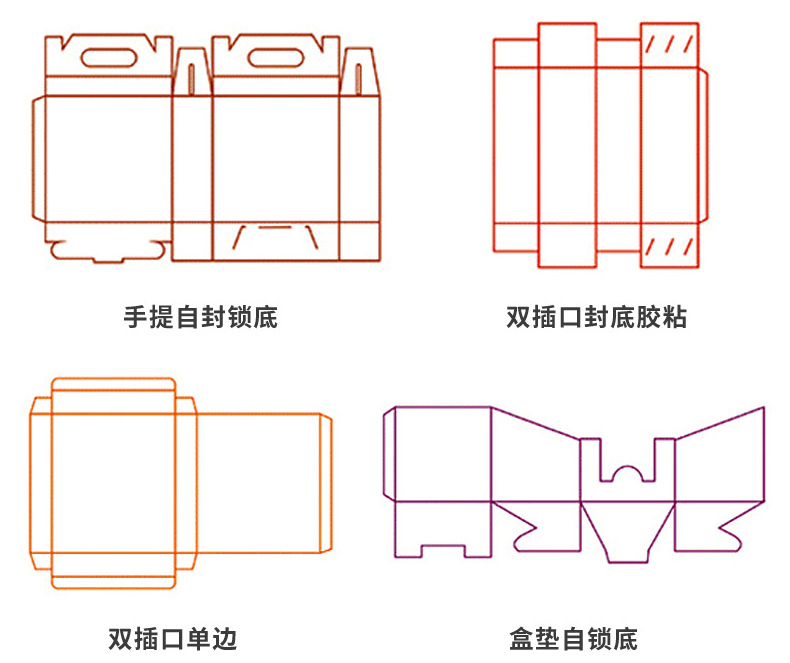 手提自封锁底

双插口封底胶粘

双插口单边

盒垫自锁底