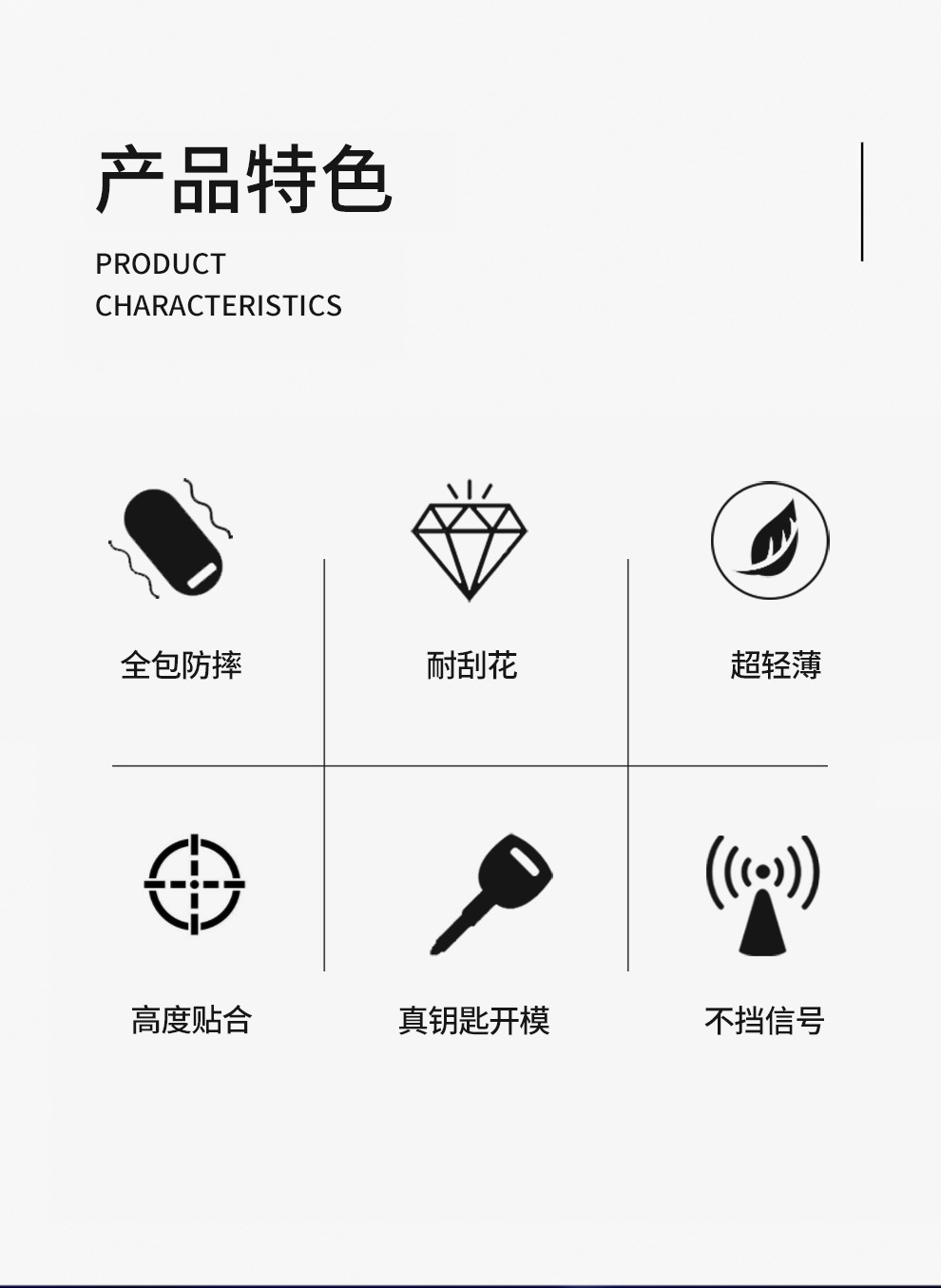 产品特色

PRODUCT
CHARACTERISTICS

全包防摔

耐刮花

超轻薄

高度贴合

真钥匙开模

不挡信号