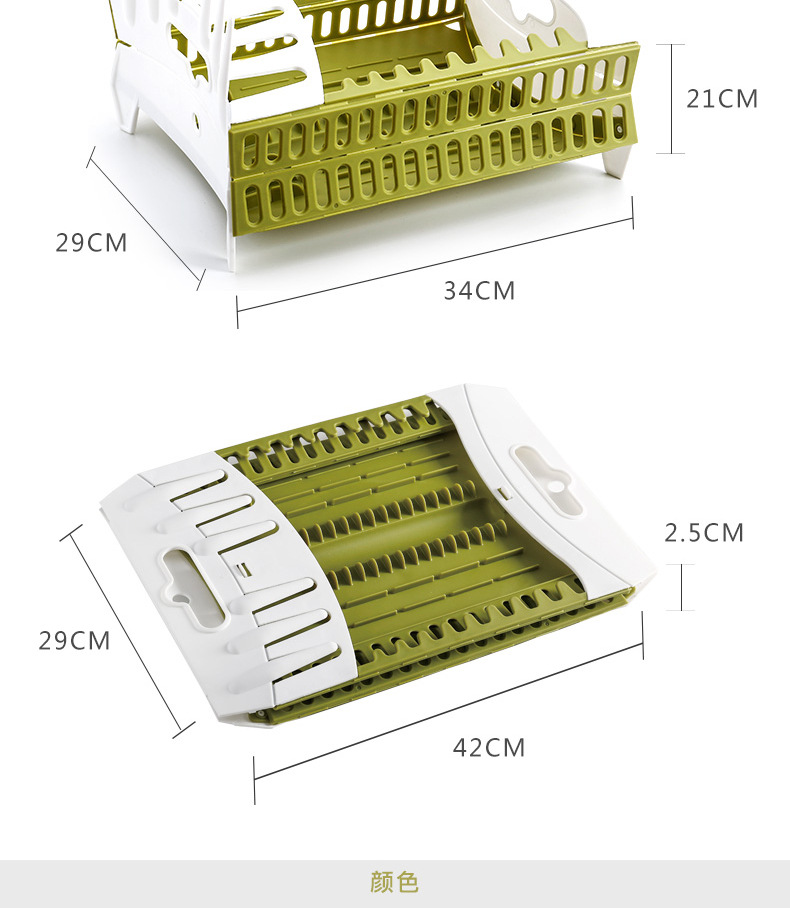 21CM

29CM

34CM

2.5CM

29CM

42CM

颜色