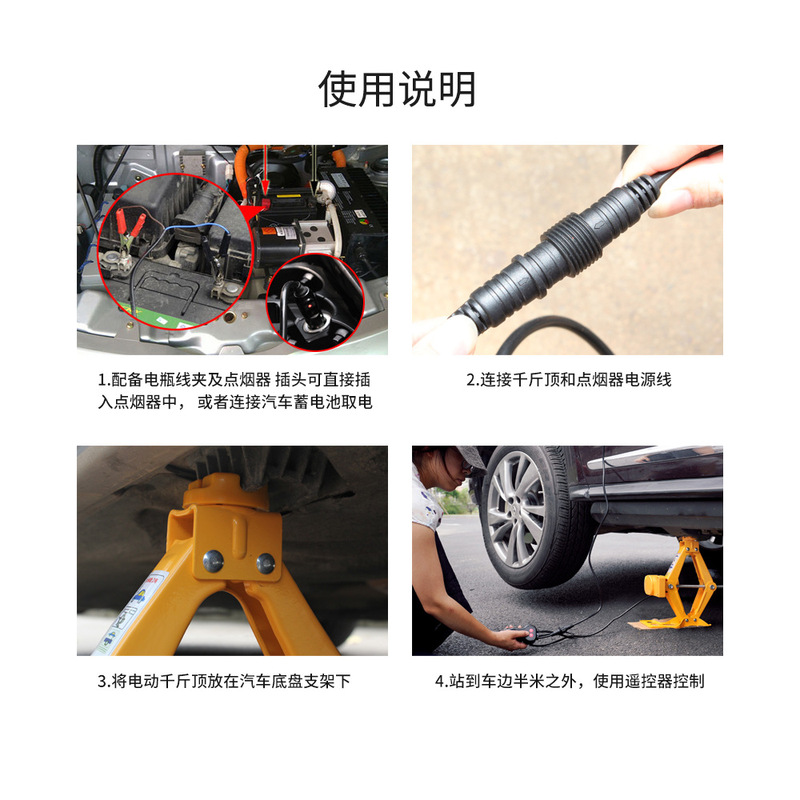 使用说明

1.配备电瓶线夹及点烟器 插头可直接插入点烟器中， 或者连接汽车蓄电池取电

2.连接千斤顶和点烟器电源线

3.将电动千斤顶放在汽车底盘支架下

4.站到车边半米之外，使用遥控器控制