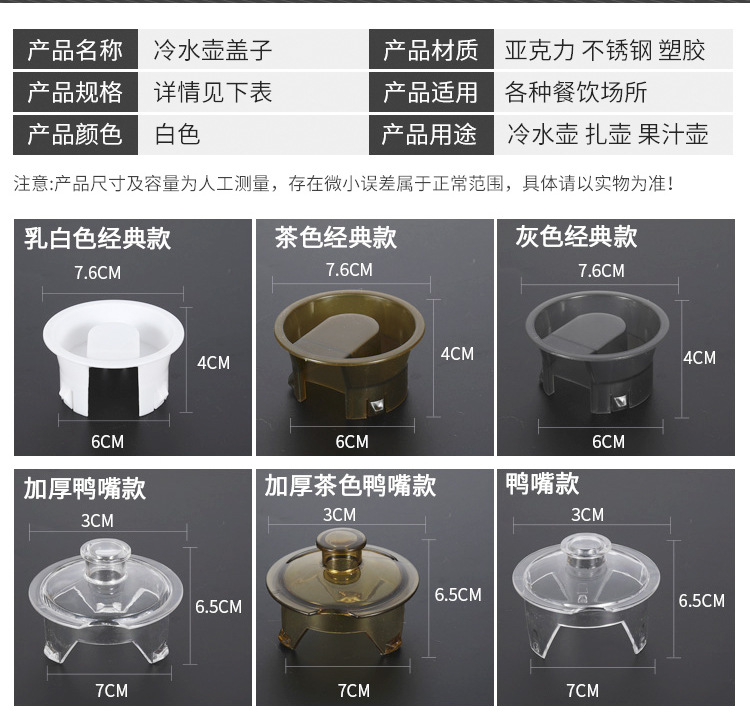 | 产品名称 | 冷水壶盖子 | 产品材质 | 亚克力 不锈钢 塑胶 |
|---|---|---|---|
| 产品规格 | 详情见下表 | 产品适用 | 各种餐饮场所 |
| 产品颜色 | 白色 | 产品用途 | 冷水壶 扎壶 果汁壶 |

注意:产品尺寸及容量为人工测量，存在微小误差属于正常范围，具体请以实物为准!

乳白色经典款
7.6CM
4CM
6CM

茶色经典款
7.6CM
4CM
6CM

灰色经典款
7.6CM
4CM
6CM

加厚鸭嘴款
3CM
6.5CM
7CM

加厚茶色鸭嘴款
3CM
6.5CM
7CM

鸭嘴款
3CM
6.5CM
7CM