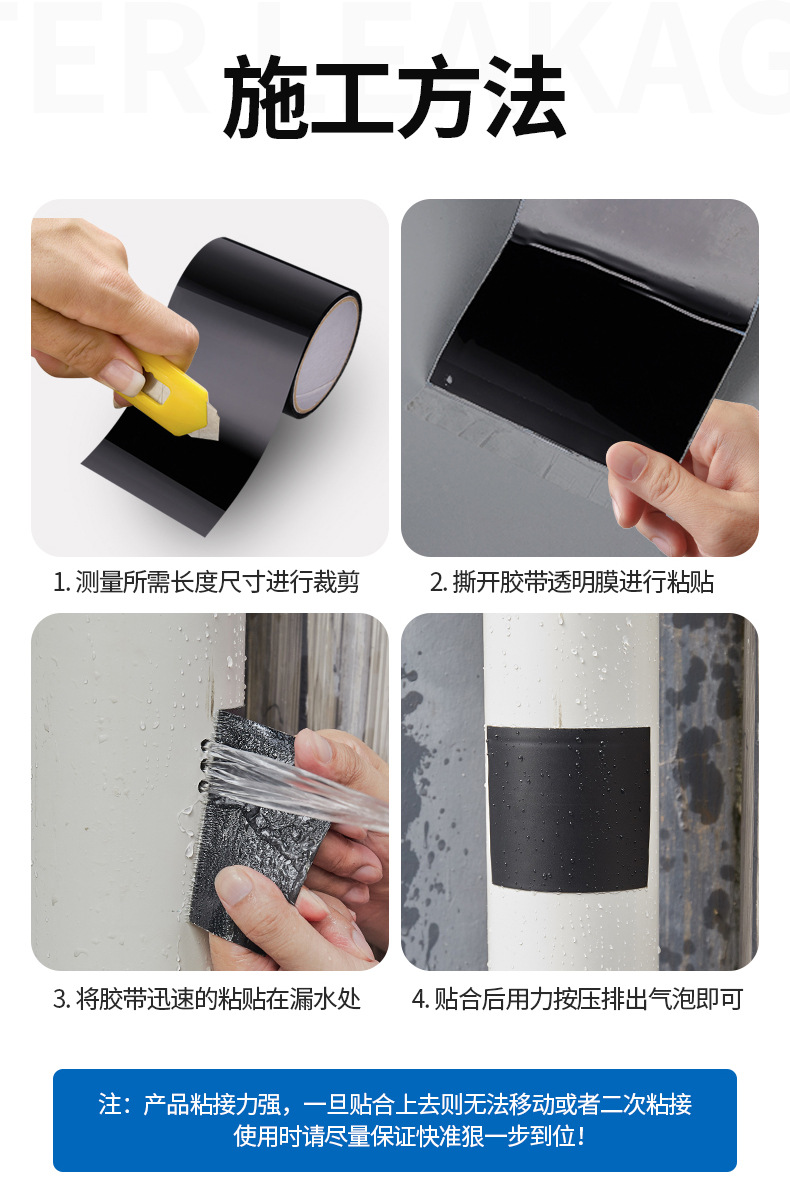 TER LEAKAG

施工方法

1. 测量所需长度尺寸进行裁剪

2. 撕开胶带透明膜进行粘贴

3. 将胶带迅速的粘贴在漏水处

4. 贴合后用力按压排出气泡即可

注：产品粘接力强，一旦贴合上去则无法移动或者二次粘接 使用时请尽量保证快准狠一步到位！