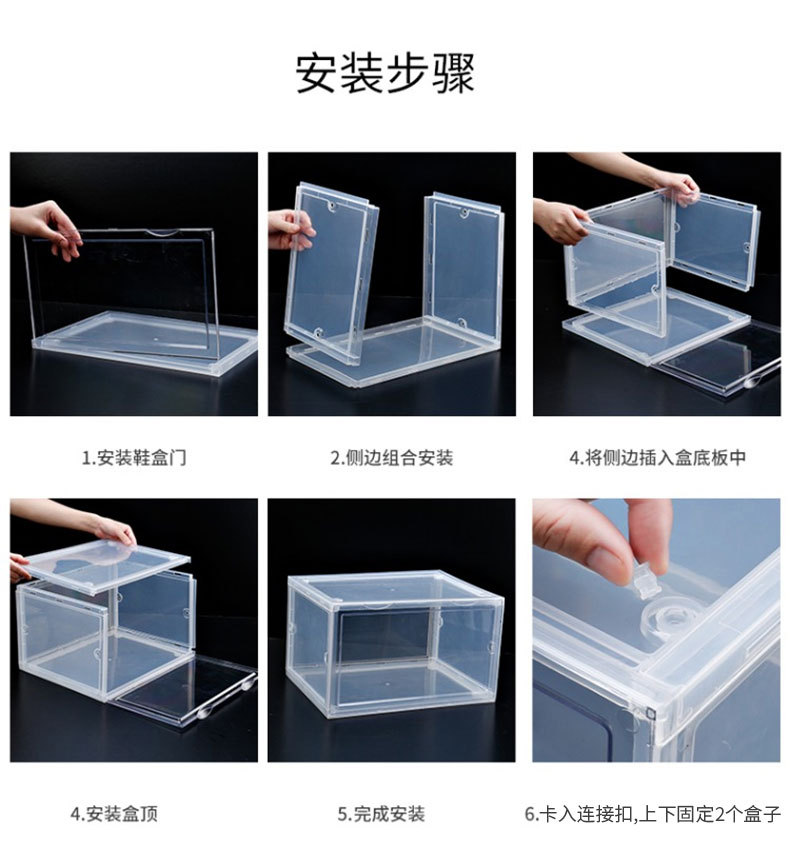 安装步骤

1.安装鞋盒门

2.侧边组合安装

4.将侧边插入盒底板中

4.安装盒顶

5.完成安装

6.卡入连接扣,上下固定2个盒子