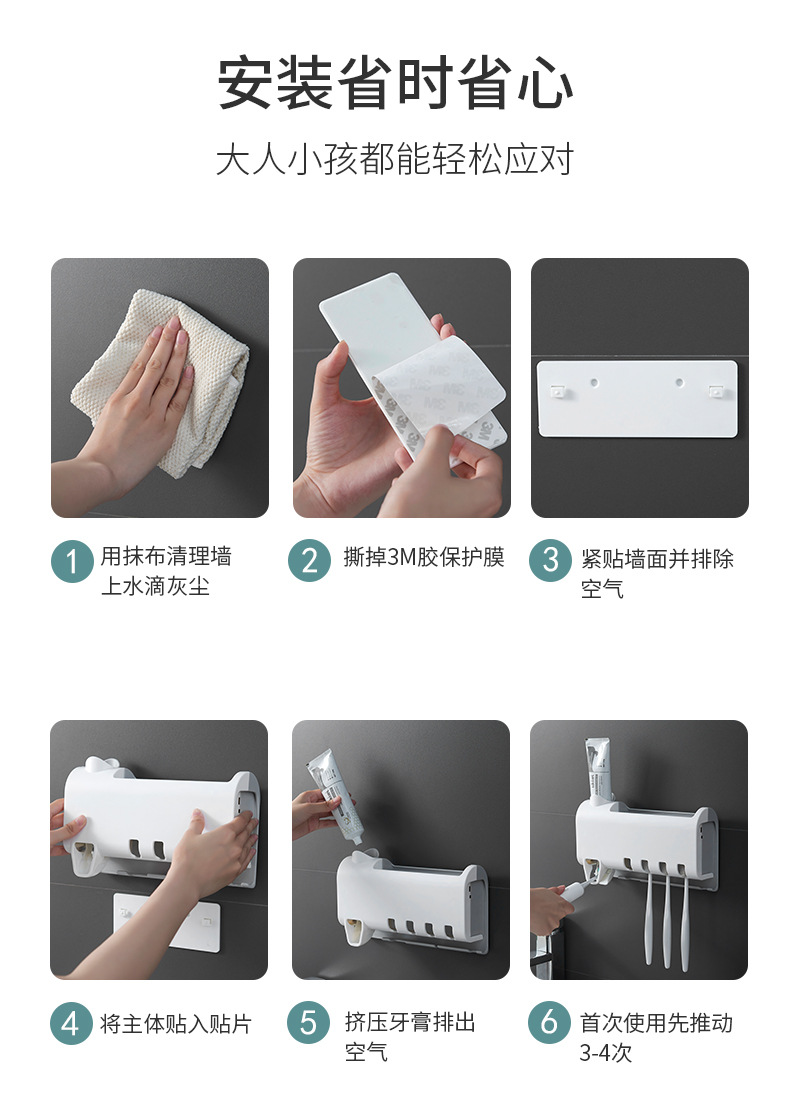 安装省时省心

大人小孩都能轻松应对

1 用抹布清理墙上水滴灰尘

2 撕掉3M胶保护膜

3 紧贴墙面并排除空气

4 将主体贴入贴片

5 挤压牙膏排出空气

6 首次使用先推动3-4次