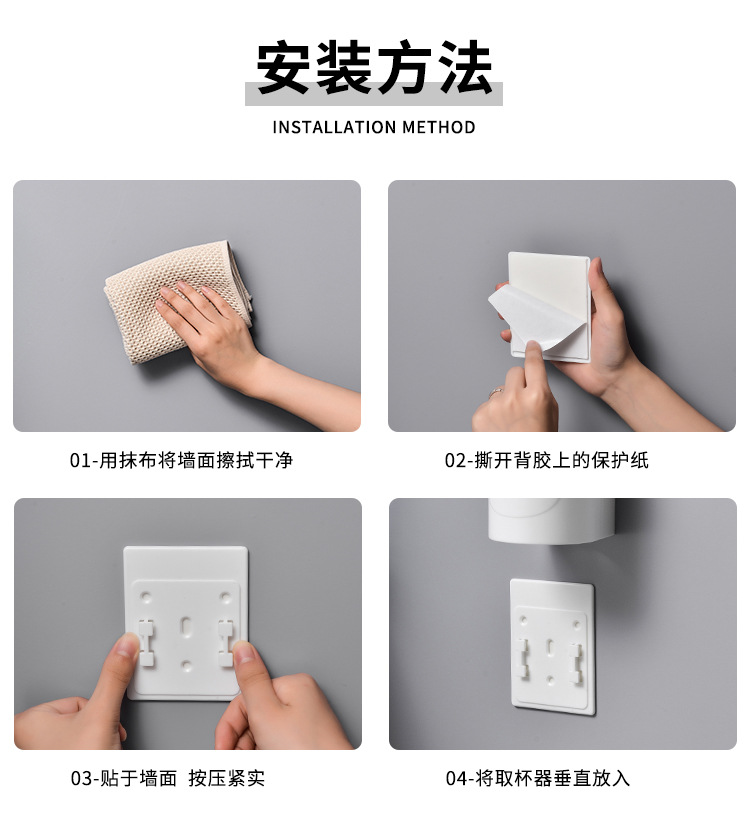 安装方法

INSTALLATION METHOD

01-用抹布将墙面擦拭干净

02-撕开背胶上的保护纸

03-贴于墙面 按压紧实

04-将取杯器垂直放入